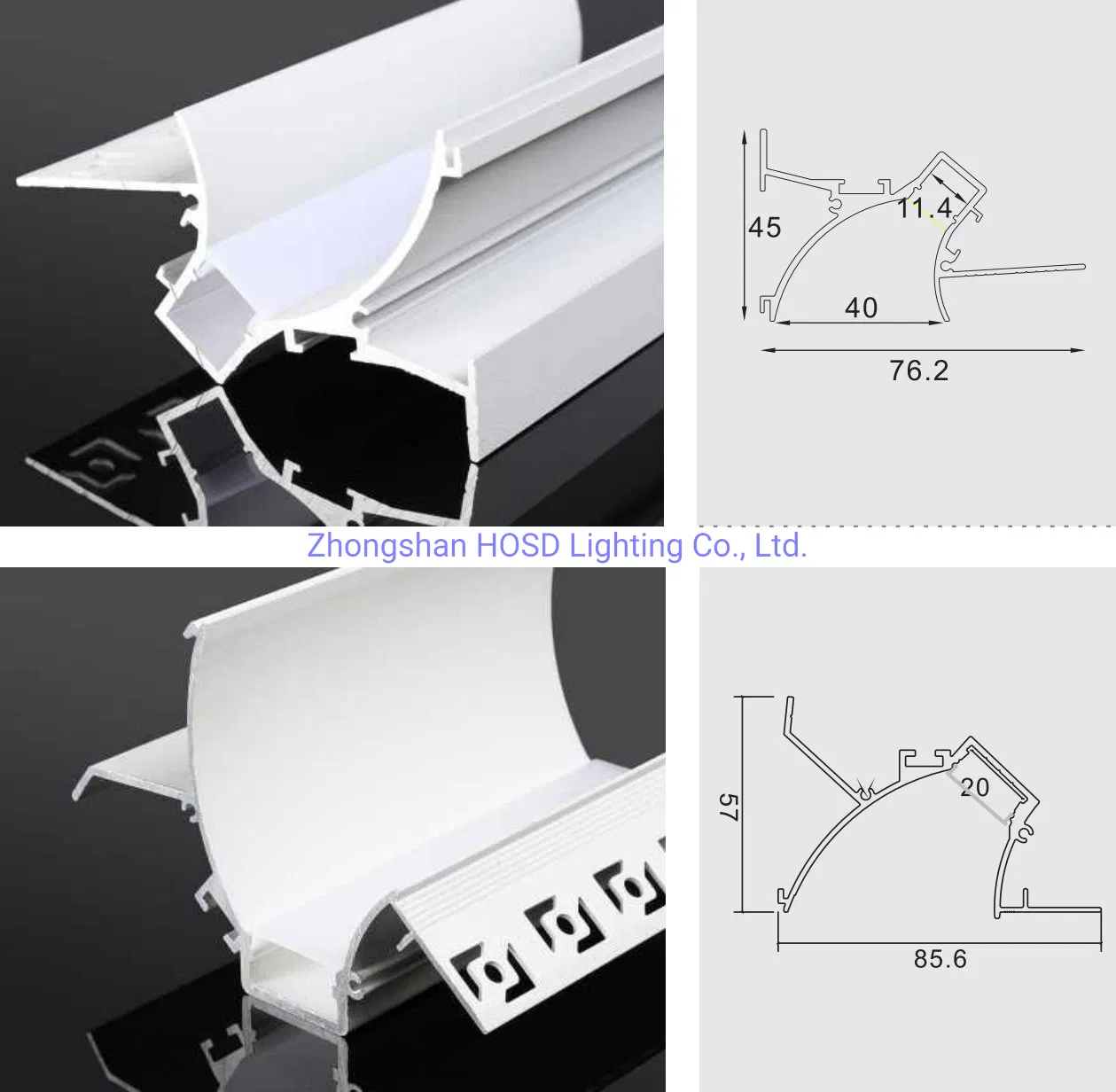 45

11.4

40

76.2

Zhongshan HOSD Lighting Co., Ltd.

57

20

85.6