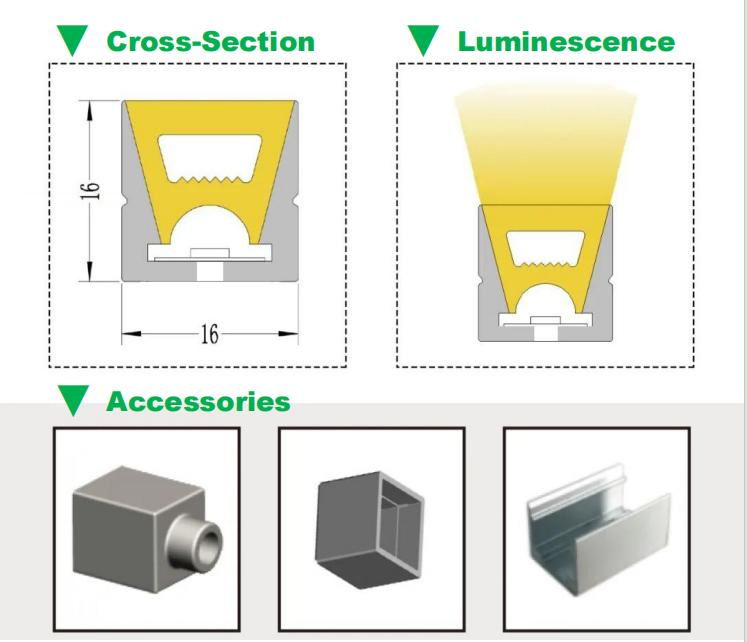 Cross-Section

16

16

Luminescence

Accessories