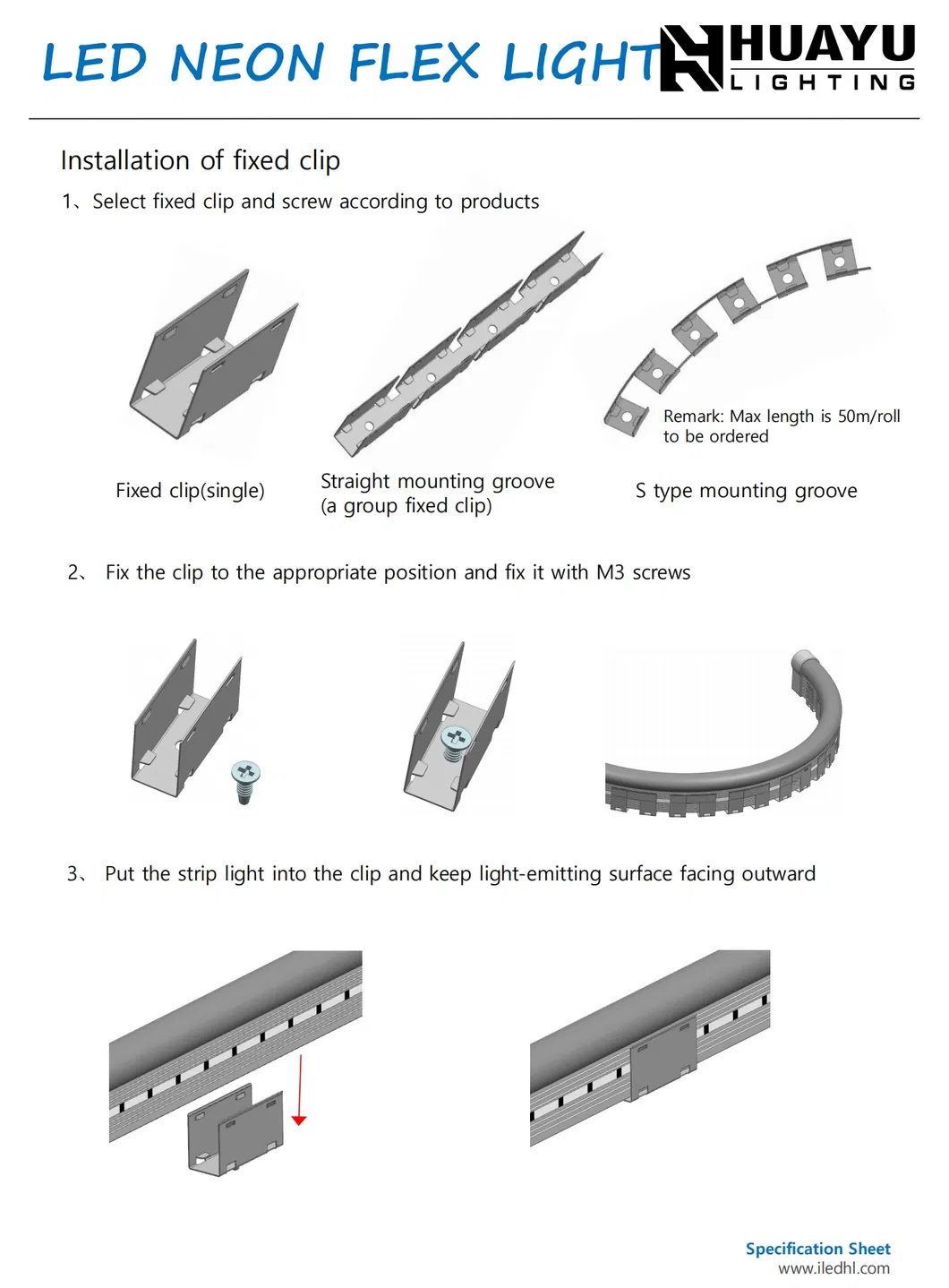 LED NEON FLEX LIGHT

HUAYU
LIGHTING

Installation of fixed clip

1、Select fixed clip and screw according to products

Remark: Max length is 50m/roll to be ordered

Fixed clip(single)

Straight mounting groove
(a group fixed clip)

S type mounting groove

2、 Fix the clip to the appropriate position and fix it with M3 screws

3、 Put the strip light into the clip and keep light-emitting surface facing outward

Specification Sheet
www.iledhl.com