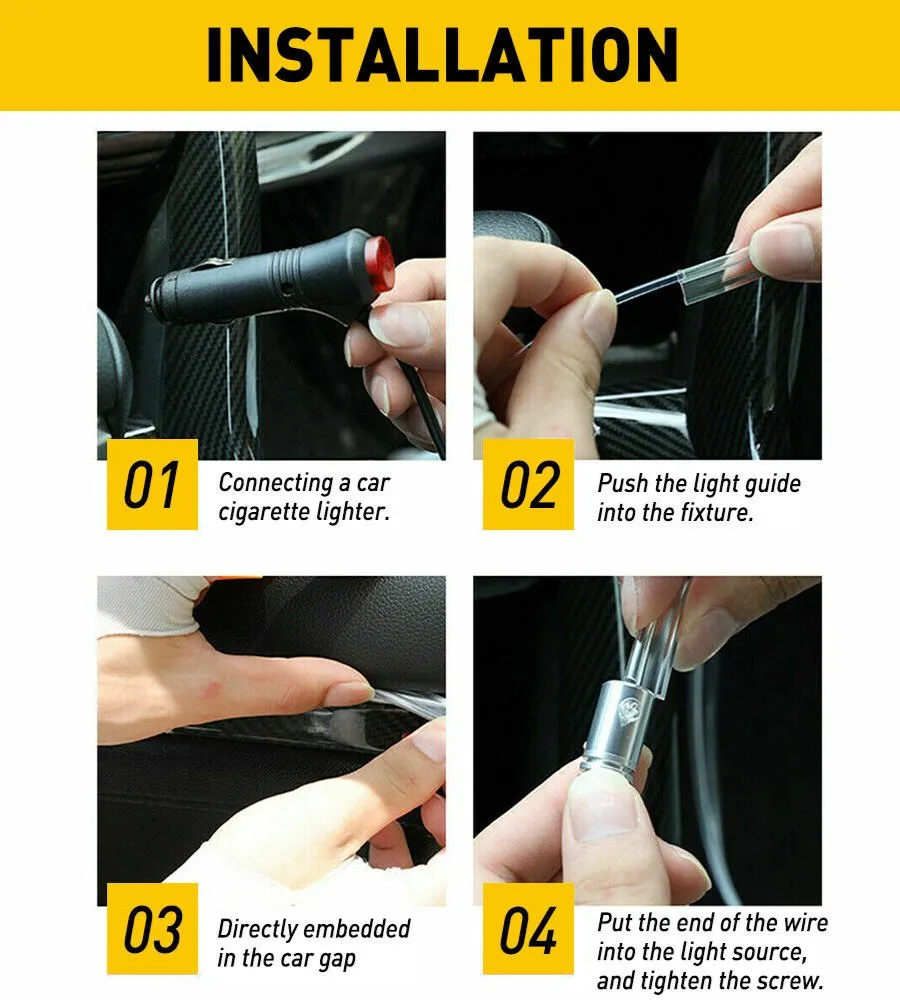 INSTALLATION

01 Connecting a car cigarette lighter.

02 Push the light guide into the fixture.

03 Directly embedded in the car gap

04 Put the end of the wire into the light source, and tighten the screw.