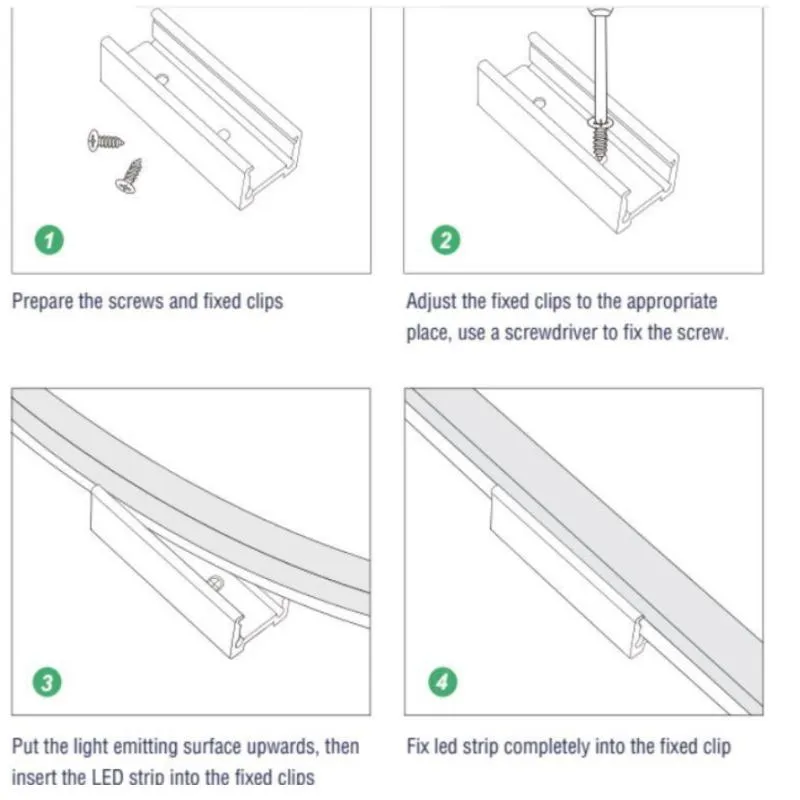 1

Prepare the screws and fixed clips

2

Adjust the fixed clips to the appropriate place, use a screwdriver to fix the screw.

3

Put the light emitting surface upwards, then insert the LED strip into the fixed clips

4

Fix led strip completely into the fixed clip