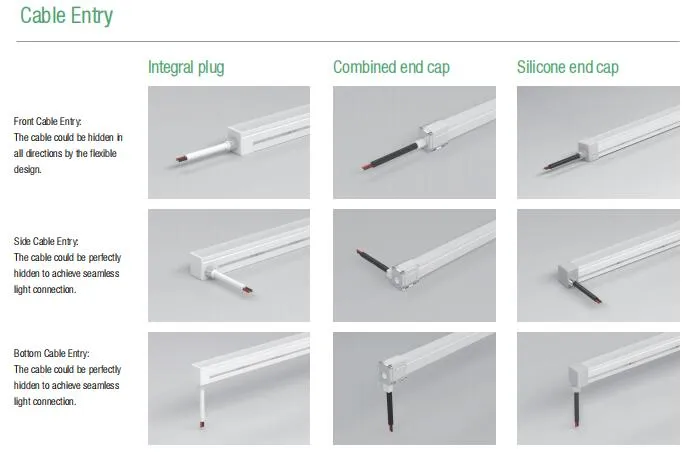 Cable Entry

Integral plug

Combined end cap

Silicone end cap

Front Cable Entry:
The cable could be hidden in all directions by the flexible design.

Side Cable Entry:
The cable could be perfectly hidden to achieve seamless light connection.

Bottom Cable Entry:
The cable could be perfectly hidden to achieve seamless light connection.