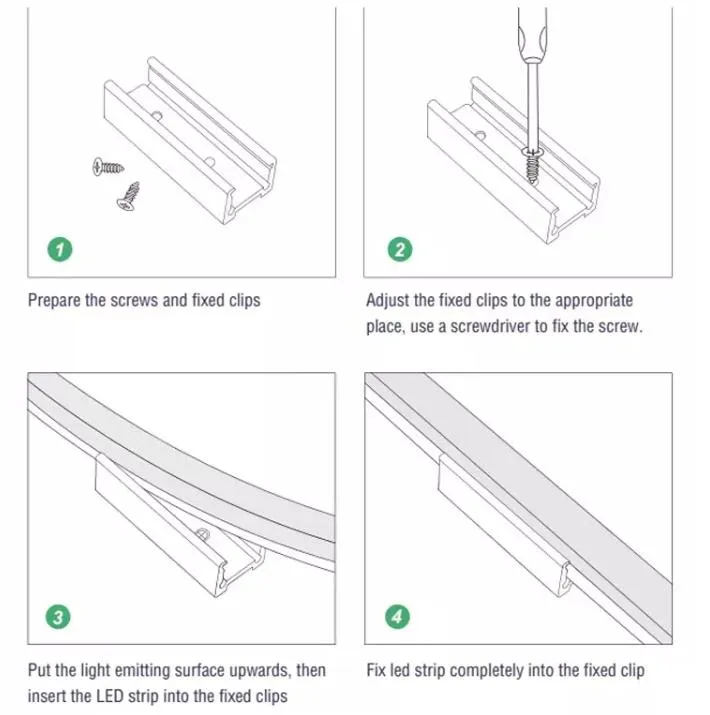 1

Prepare the screws and fixed clips

2

Adjust the fixed clips to the appropriate place, use a screwdriver to fix the screw.

3

Put the light emitting surface upwards, then insert the LED strip into the fixed clips

4

Fix led strip completely into the fixed clip