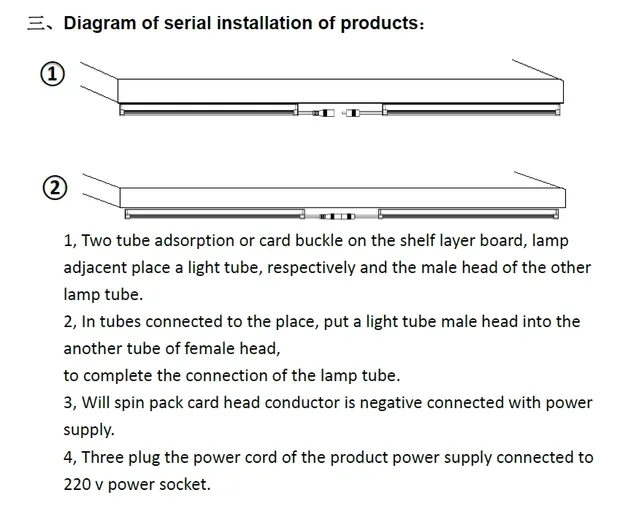 三、Diagram of serial installation of products：

①

②

1, Two tube adsorption or card buckle on the shelf layer board, lamp adjacent place a light tube, respectively and the male head of the other lamp tube.
2, In tubes connected to the place, put a light tube male head into the another tube of female head,
to complete the connection of the lamp tube.
3, Will spin pack card head conductor is negative connected with power supply.
4, Three plug the power cord of the product power supply connected to 220 v power socket.