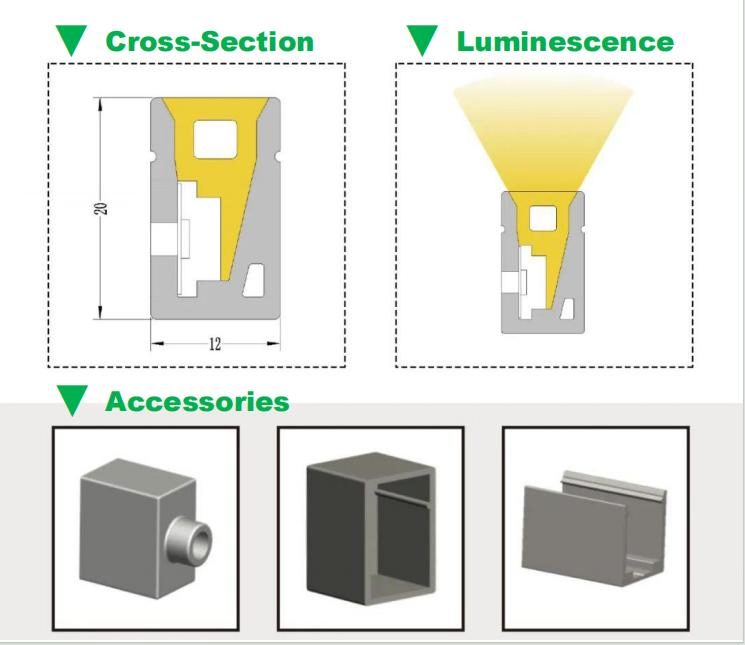 Cross-Section

20

12

Luminescence

Accessories