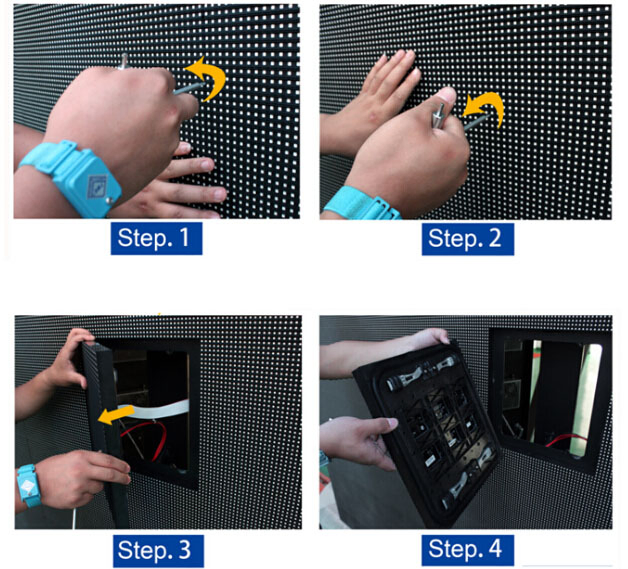 Step. 1

Step. 2

Step. 3

Step. 4