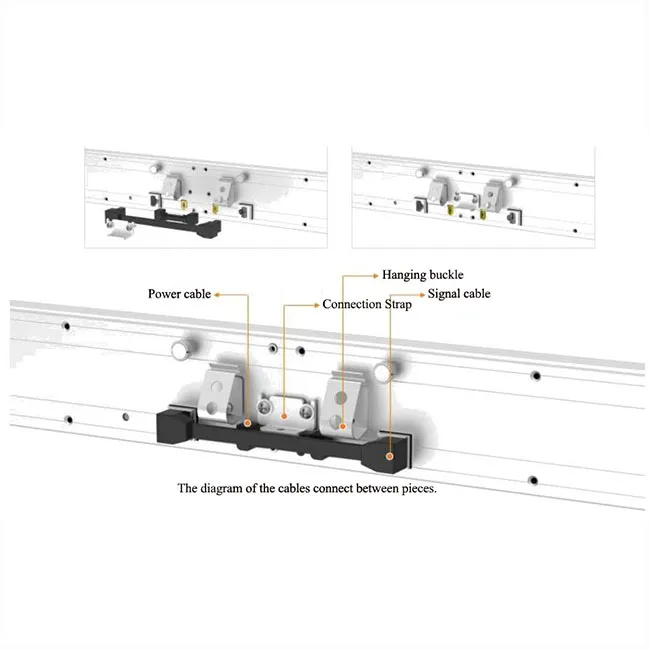 Hanging buckle

Power cable

Connection Strap

Signal cable

The diagram of the cables connect between pieces.