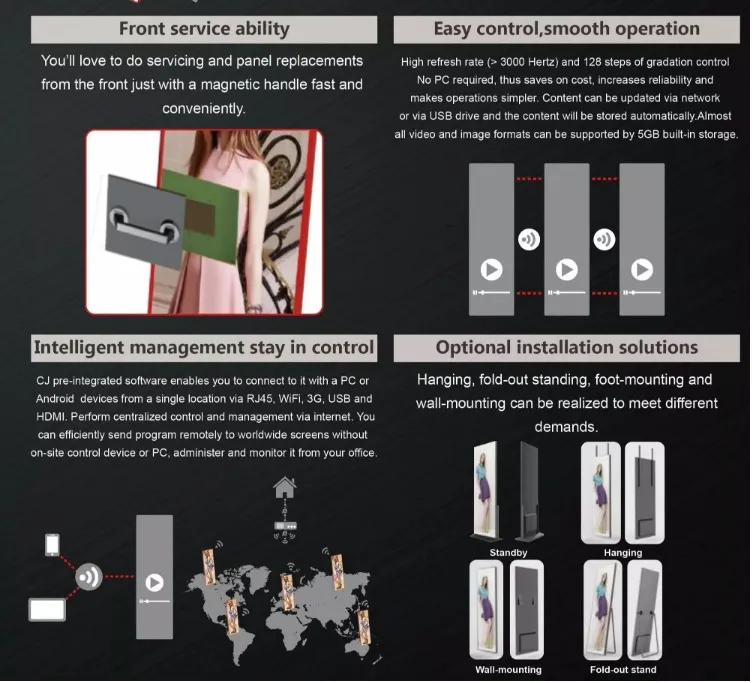 Front service ability

You'll love to do servicing and panel replacements from the front just with a magnetic handle fast and conveniently.

Easy control,smooth operation

High refresh rate (> 3000 Hertz) and 128 steps of gradation control No PC required, thus saves on cost, increases reliability and makes operations simpler. Content can be updated via network or via USB drive and the content will be stored automatically.Almost all video and image formats can be supported by 5GB built-in storage.

Intelligent management stay in control

CJ pre-integrated software enables you to connect to it with a PC or Android devices from a single location via RJ45, WiFi, 3G, USB and HDMI. Perform centralized control and management via internet. You can efficiently send program remotely to worldwide screens without on-site control device or PC, administer and monitor it from your office.

Optional installation solutions

Hanging, fold-out standing, foot-mounting and wall-mounting can be realized to meet different demands.

Standby

Hanging

Wall-mounting

Fold-out stand