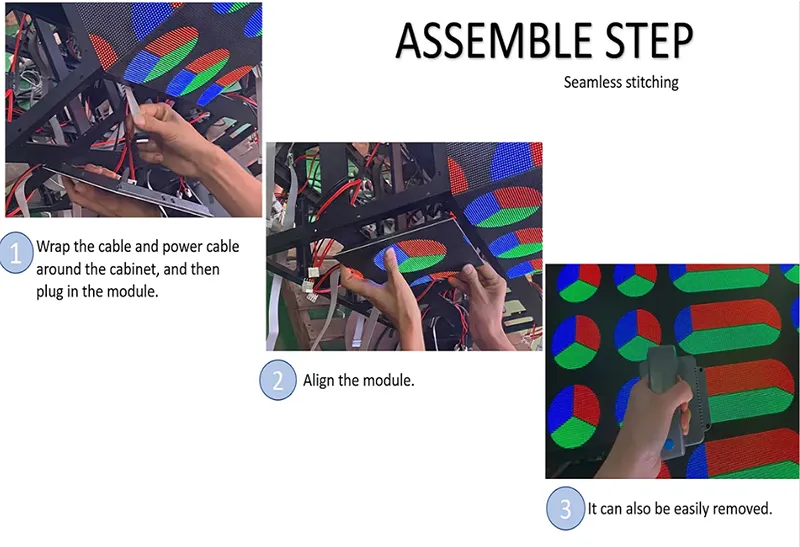 ASSEMBLE STEP

Seamless stitching

1 Wrap the cable and power cable around the cabinet, and then plug in the module.

2 Align the module.

3 It can also be easily removed.