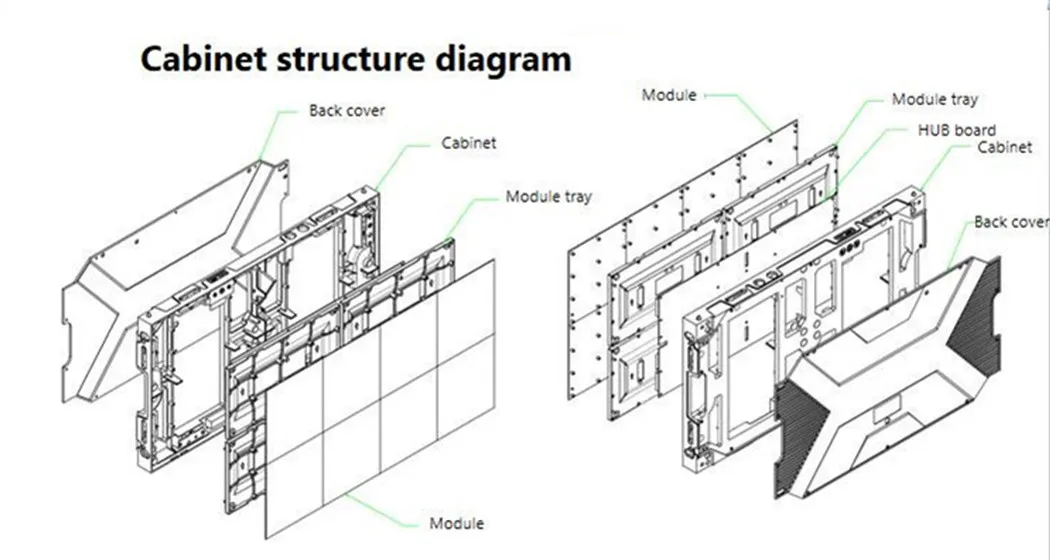 Cabinet structure diagram

Back cover

Cabinet

Module tray

Module

Module

Module tray

HUB board

Cabinet

Back cover