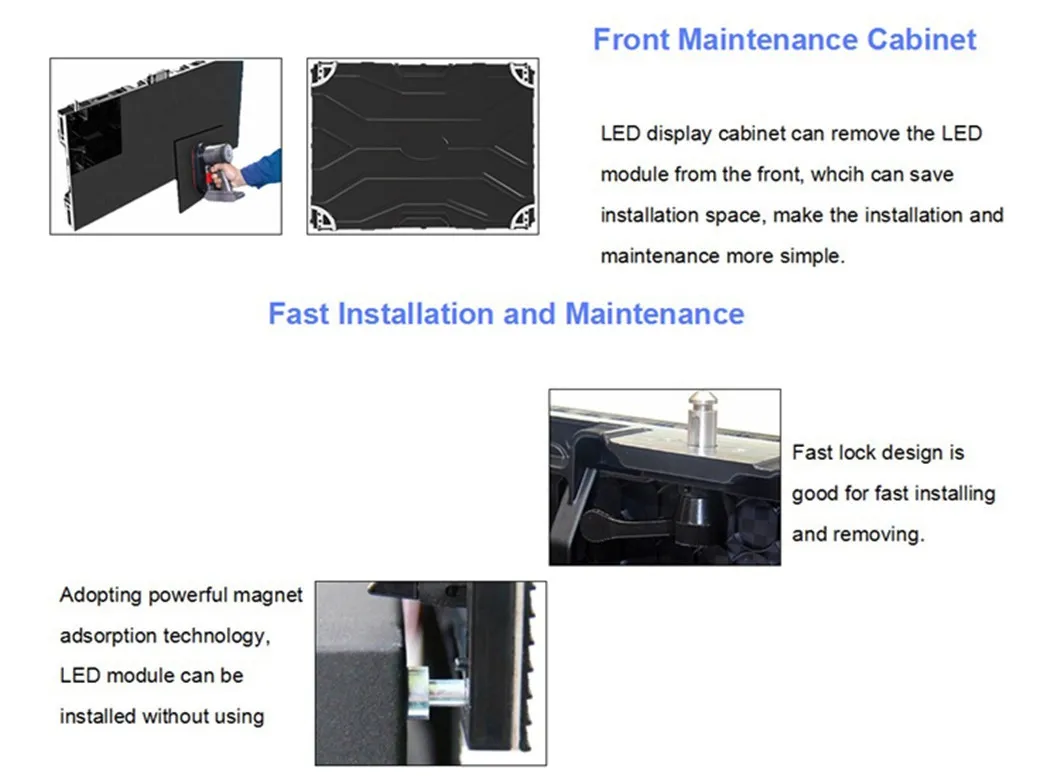 Front Maintenance Cabinet

LED display cabinet can remove the LED module from the front, whcih can save installation space, make the installation and maintenance more simple.

Fast Installation and Maintenance

Fast lock design is good for fast installing and removing.

Adopting powerful magnet adsorption technology, LED module can be installed without using