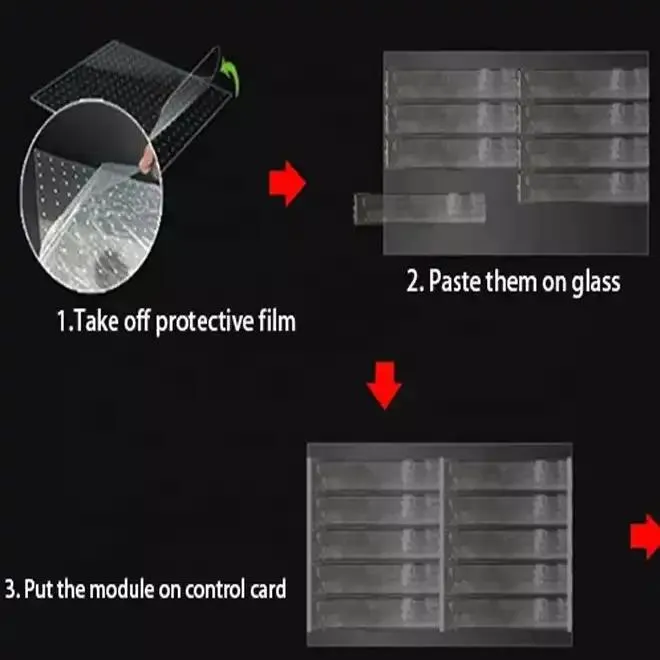 1.Take off protective film

2. Paste them on glass

3. Put the module on control card