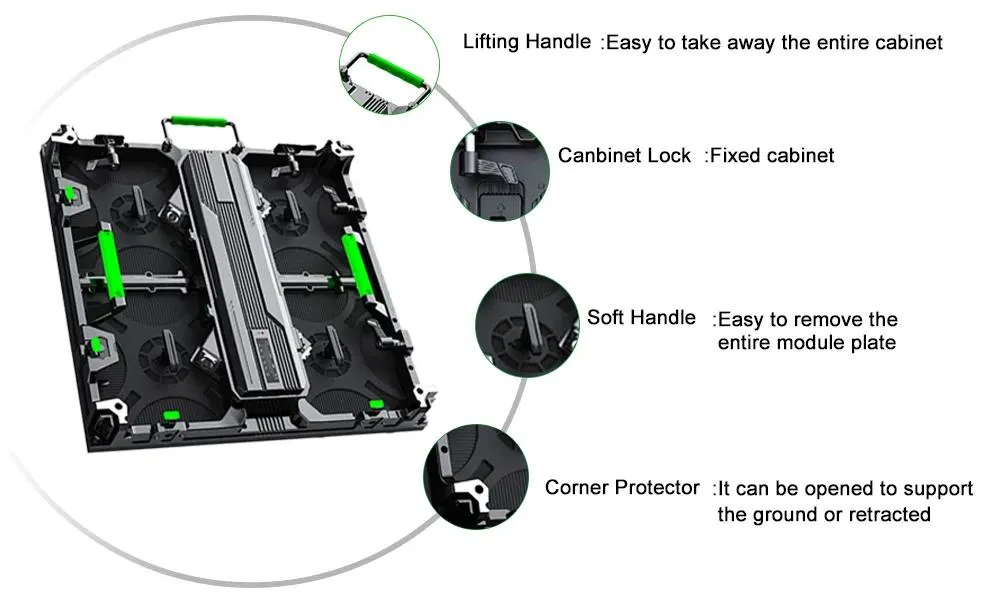 Lifting Handle :Easy to take away the entire cabinet

Canbinet Lock :Fixed cabinet

Soft Handle :Easy to remove the entire module plate

Corner Protector :It can be opened to support the ground or retracted