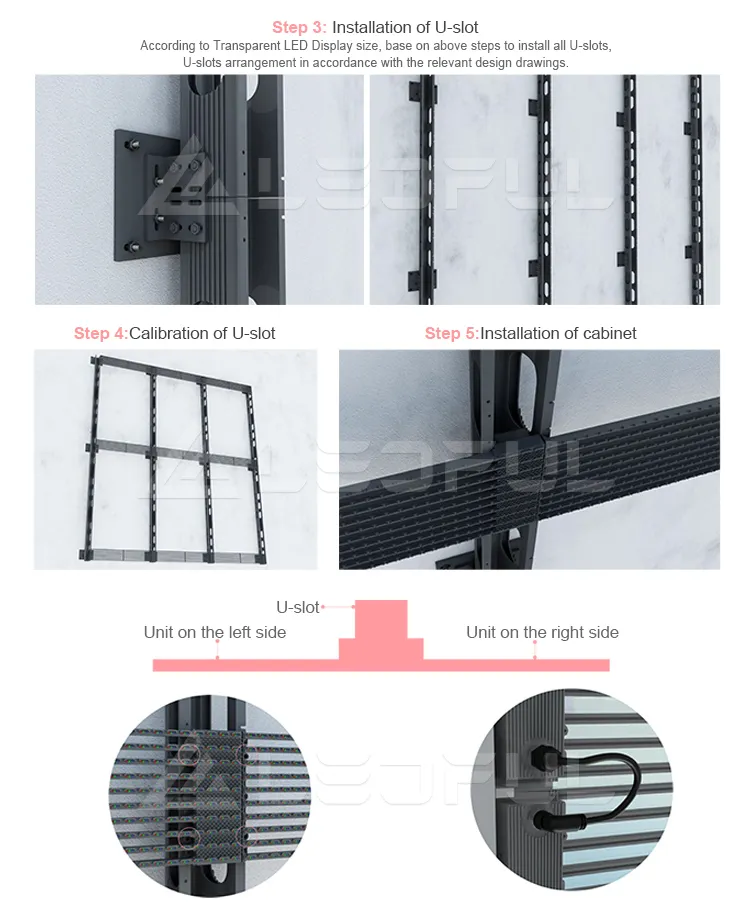 Step 3: Installation of U-slot
According to Transparent LED Display size, base on above steps to install all U-slots, U-slots arrangement in accordance with the relevant design drawings.

LEDFUL

Step 4:Calibration of U-slot

Step 5:Installation of cabinet

LEDFUL

U-slot
Unit on the left side
Unit on the right side

LEDFUL