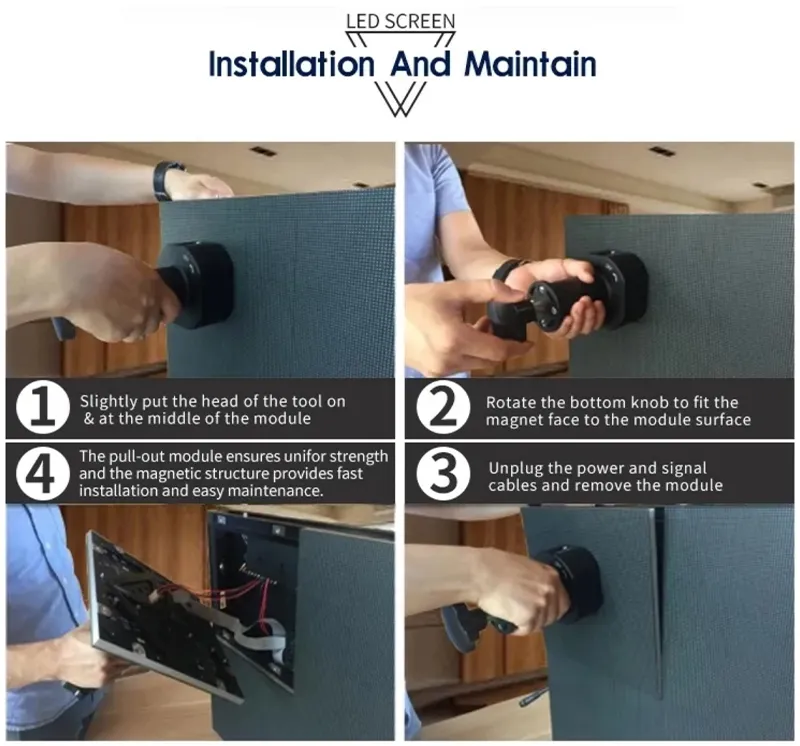 LED SCREEN

Installation And Maintain

1 Slightly put the head of the tool on & at the middle of the module

2 Rotate the bottom knob to fit the magnet face to the module surface

4 The pull-out module ensures unifor strength and the magnetic structure provides fast installation and easy maintenance.

3 Unplug the power and signal cables and remove the module