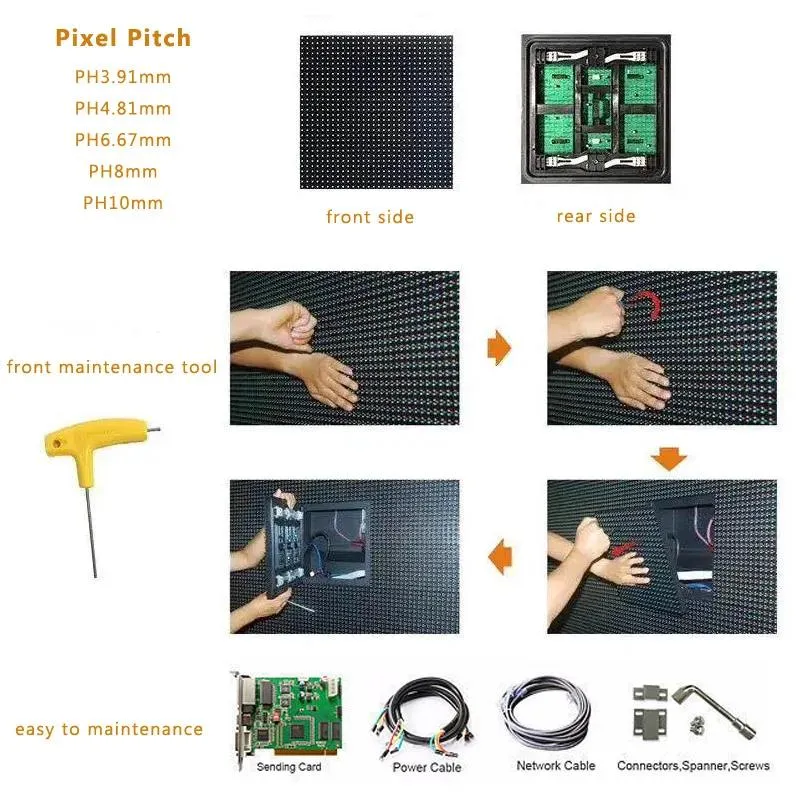 Pixel Pitch
PH3.91mm
PH4.81mm
PH6.67mm
PH8mm
PH10mm

front side

rear side

front maintenance tool

easy to maintenance

Sending Card

Power Cable

Network Cable

Connectors,Spanner,Screws