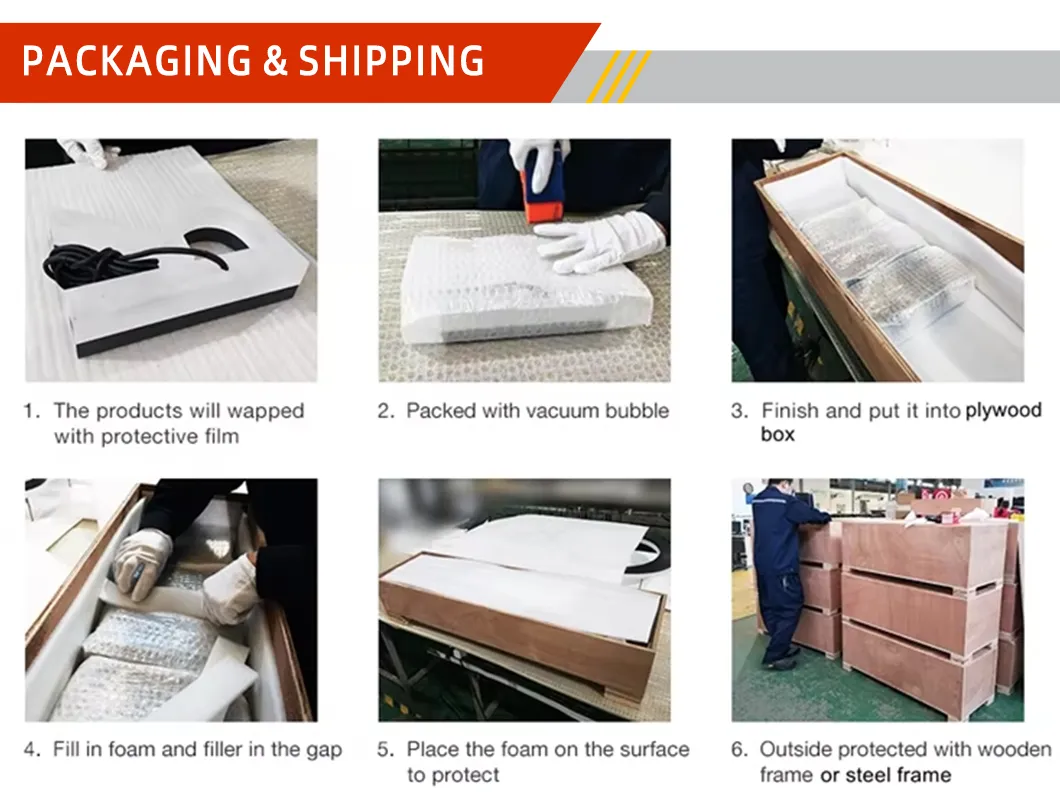 PACKAGING & SHIPPING

1. The products will wapped with protective film

2. Packed with vacuum bubble

3. Finish and put it into plywood box

4. Fill in foam and filler in the gap

5. Place the foam on the surface to protect

6. Outside protected with wooden frame or steel frame