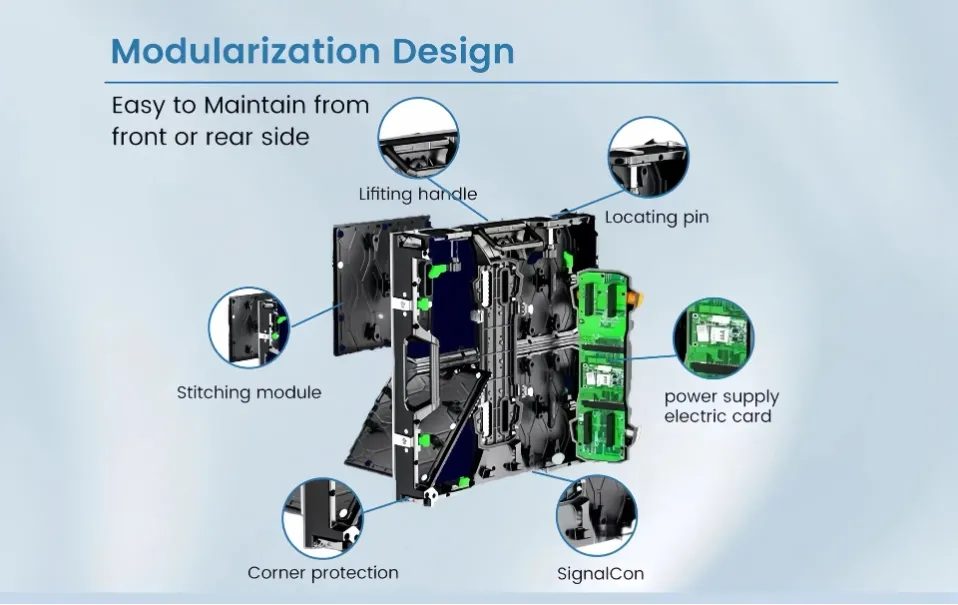 Modularization Design

Easy to Maintain from front or rear side

Lifiting handle

Locating pin

Stitching module

power supply electric card

Corner protection

SignalCon