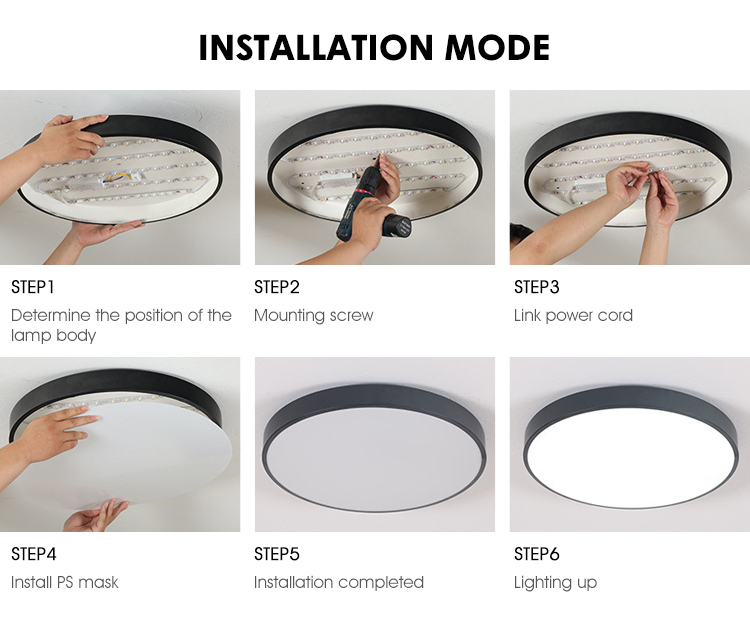 INSTALLATION MODE

STEP1
Determine the position of the lamp body

STEP2
Mounting screw

STEP3
Link power cord

STEP4
Install PS mask

STEP5
Installation completed

STEP6
Lighting up