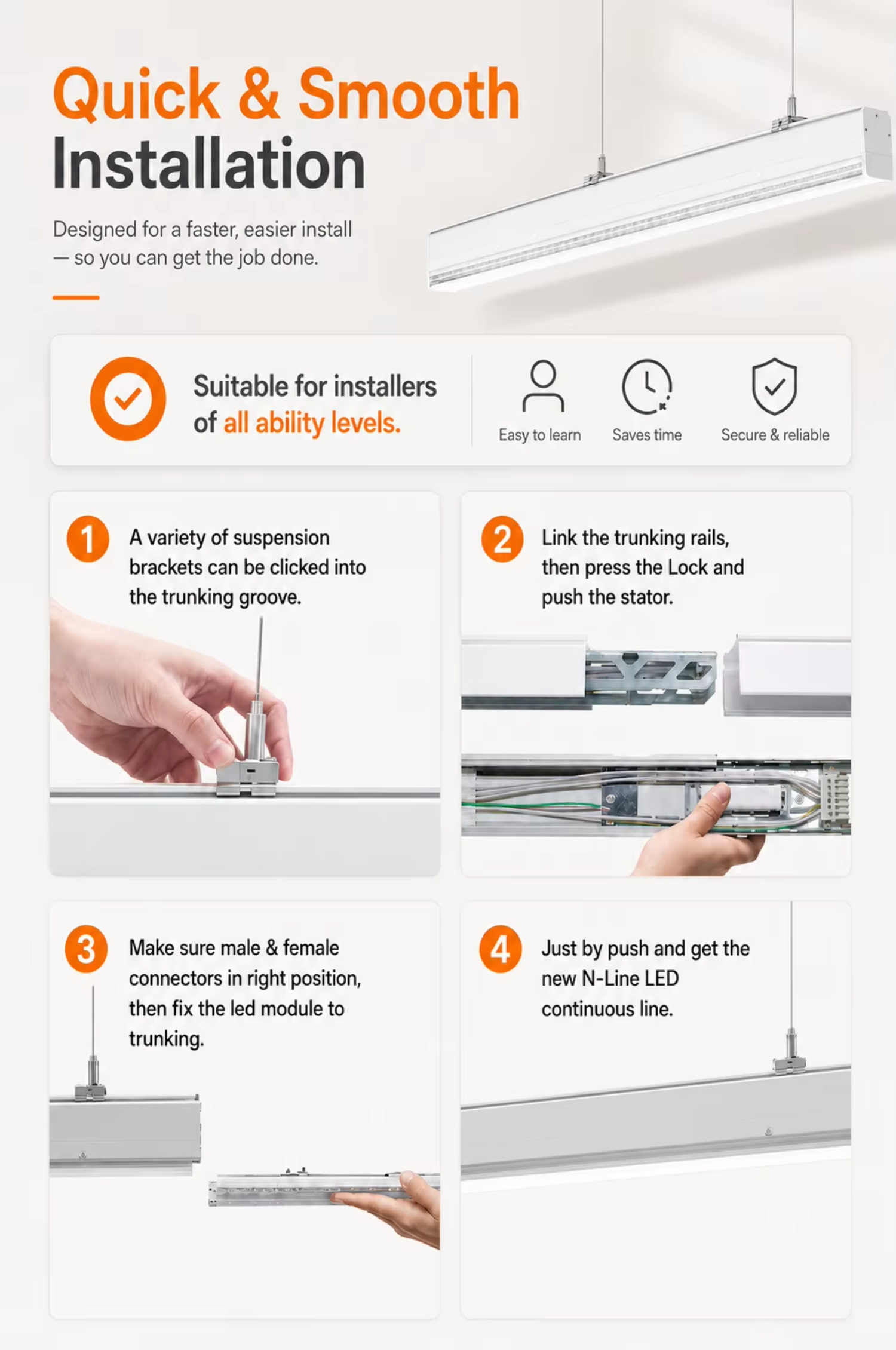 Quick & Smooth Installation

Designed for a faster, easier install — so you can get the job done.

Suitable for installers of all ability levels.

Easy to learn

Saves time

Secure & reliable

1 A variety of suspension brackets can be clicked into the trunking groove.

2 Link the trunking rails, then press the Lock and push the stator.

3 Make sure male & female connectors in right position, then fix the led module to trunking.

4 Just by push and get the new N-Line LED continuous line.