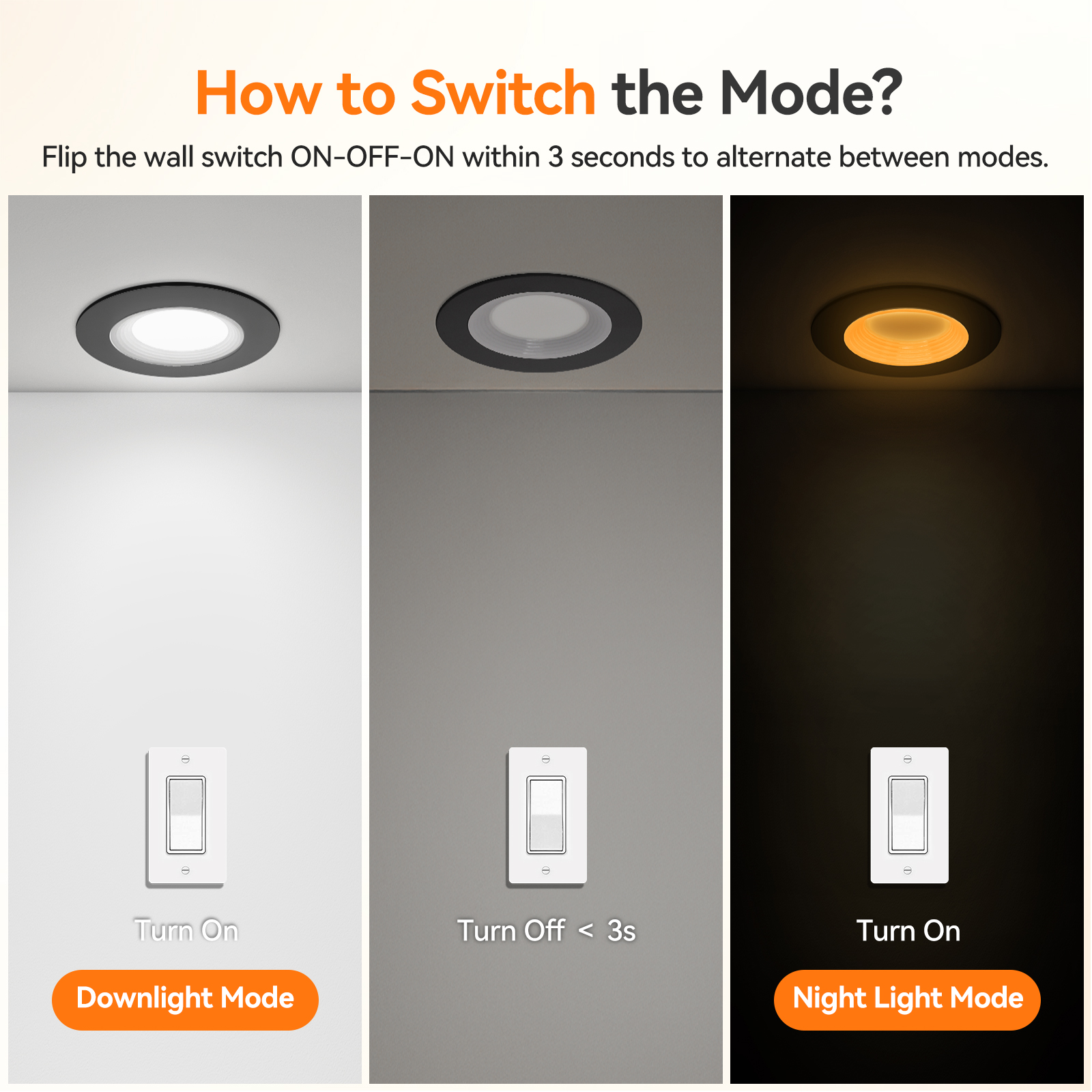 How to Switch the Mode?

Flip the wall switch ON-OFF-ON within 3 seconds to alternate between modes.

Turn On

Downlight Mode

Turn Off < 3s

Turn On

Night Light Mode