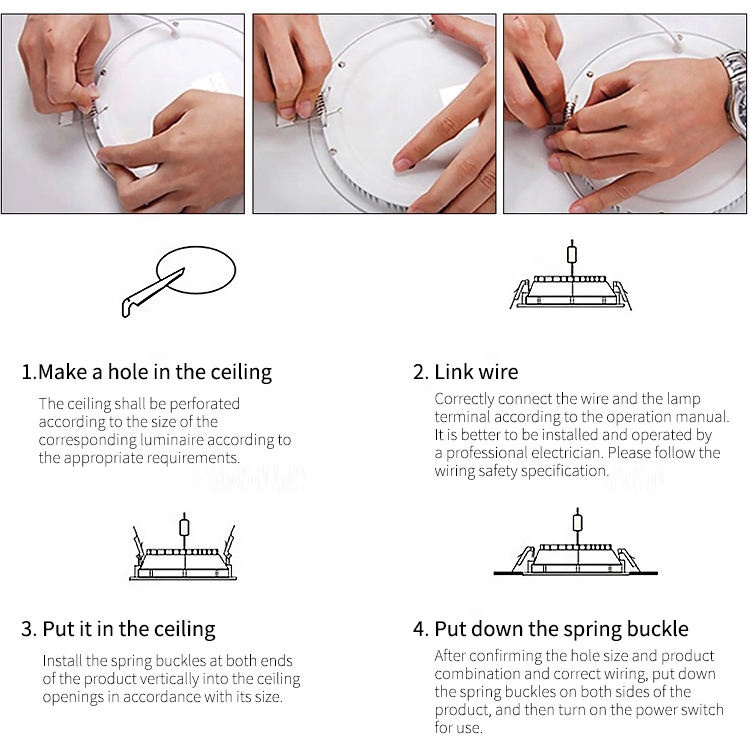 1.Make a hole in the ceiling

The ceiling shall be perforated according to the size of the corresponding luminaire according to the appropriate requirements.

2. Link wire

Correctly connect the wire and the lamp terminal according to the operation manual. It is better to be installed and operated by a professional electrician. Please follow the wiring safety specification.

3. Put it in the ceiling

Install the spring buckles at both ends of the product vertically into the ceiling openings in accordance with its size.

4. Put down the spring buckle

After confirming the hole size and product combination and correct wiring, put down the spring buckles on both sides of the product, and then turn on the power switch for use.