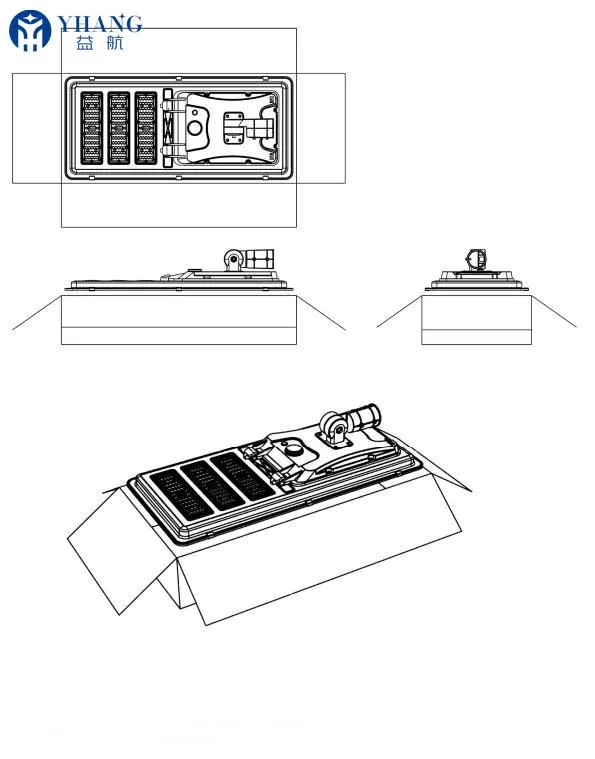 YHANG
益航