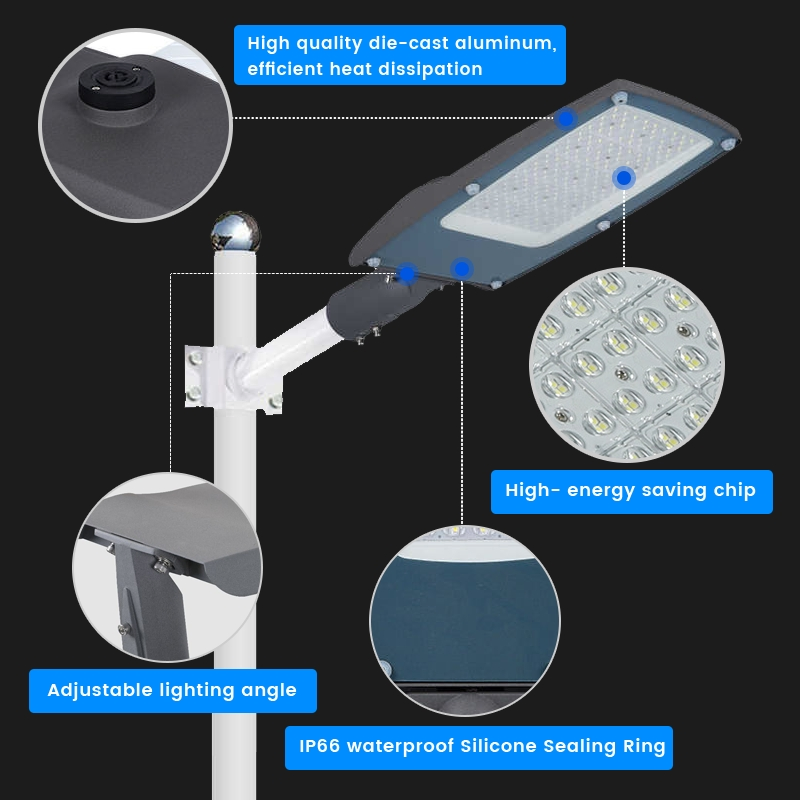 High quality die-cast aluminum, efficient heat dissipation

High- energy saving chip

Adjustable lighting angle

IP66 waterproof Silicone Sealing Ring