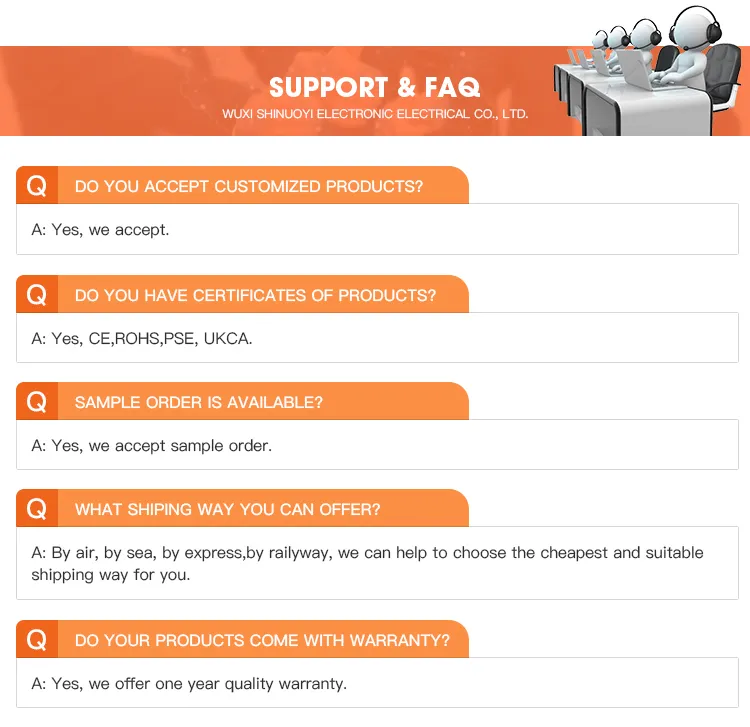 SUPPORT & FAQ
WUXI SHINUOYI ELECTRONIC ELECTRICAL CO., LTD.

Q DO YOU ACCEPT CUSTOMIZED PRODUCTS?

A: Yes, we accept.

Q DO YOU HAVE CERTIFICATES OF PRODUCTS?

A: Yes, CE,ROHS,PSE, UKCA.

Q SAMPLE ORDER IS AVAILABLE?

A: Yes, we accept sample order.

Q WHAT SHIPING WAY YOU CAN OFFER?

A: By air, by sea, by express,by railyway, we can help to choose the cheapest and suitable shipping way for you.

Q DO YOUR PRODUCTS COME WITH WARRANTY?

A: Yes, we offer one year quality warranty.