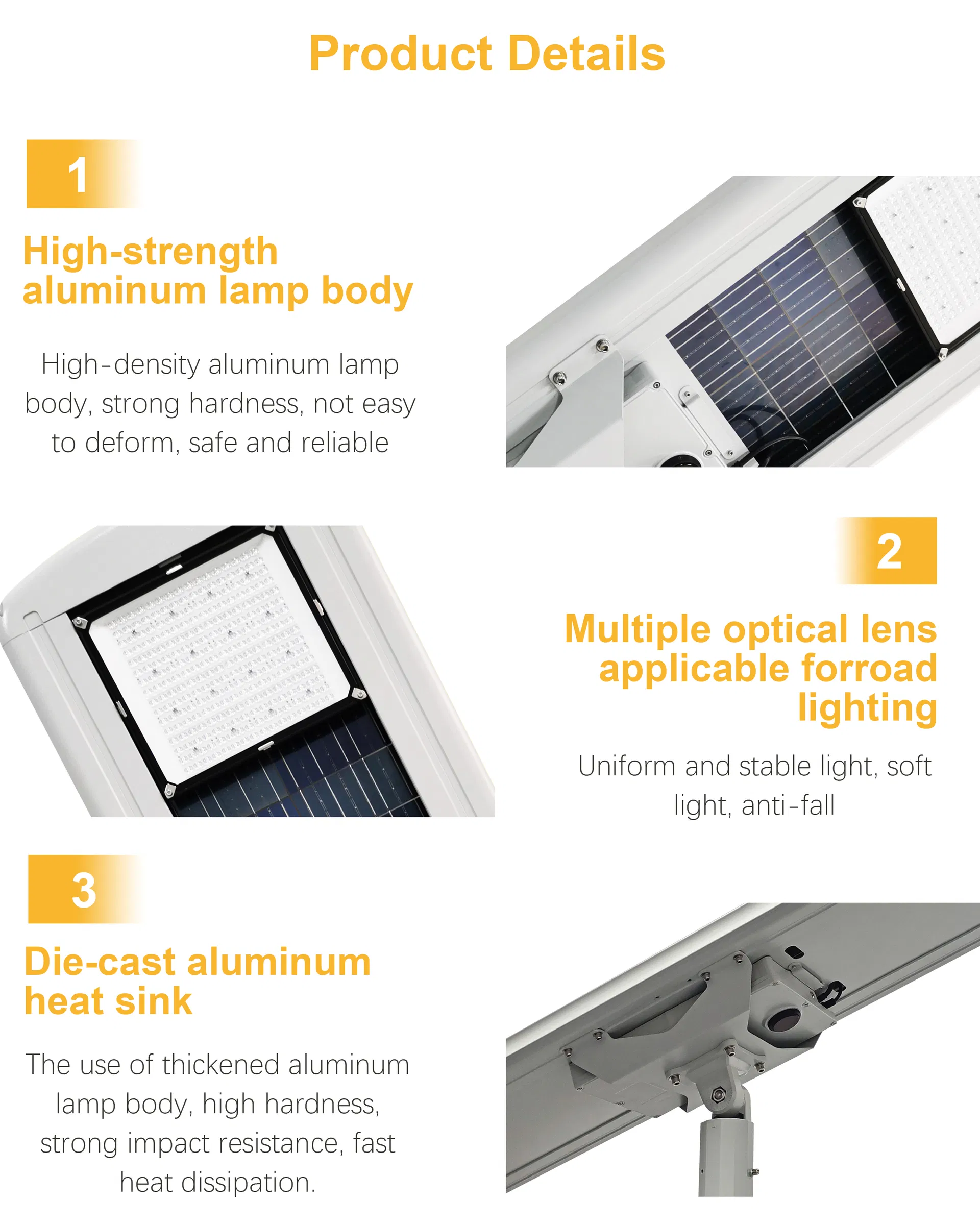 Product Details

1

High-strength aluminum lamp body

High-density aluminum lamp body, strong hardness, not easy to deform, safe and reliable

2

Multiple optical lens applicable forroad lighting

Uniform and stable light, soft light, anti-fall

3

Die-cast aluminum heat sink

The use of thickened aluminum lamp body, high hardness, strong impact resistance, fast heat dissipation.