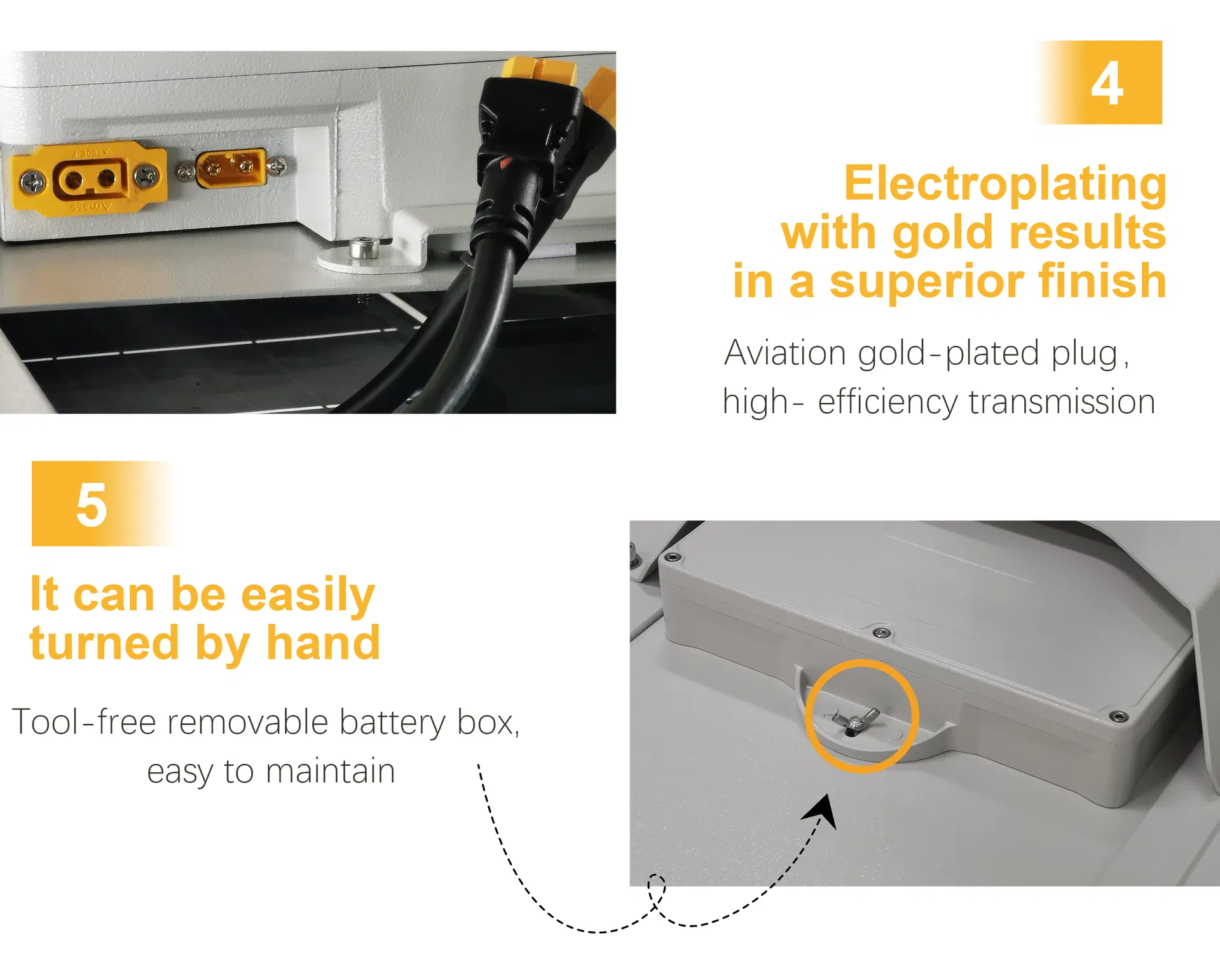 XT60E-F

Amass

4

Electroplating with gold results in a superior finish

Aviation gold-plated plug, high- efficiency transmission

5

It can be easily turned by hand

Tool-free removable battery box, easy to maintain