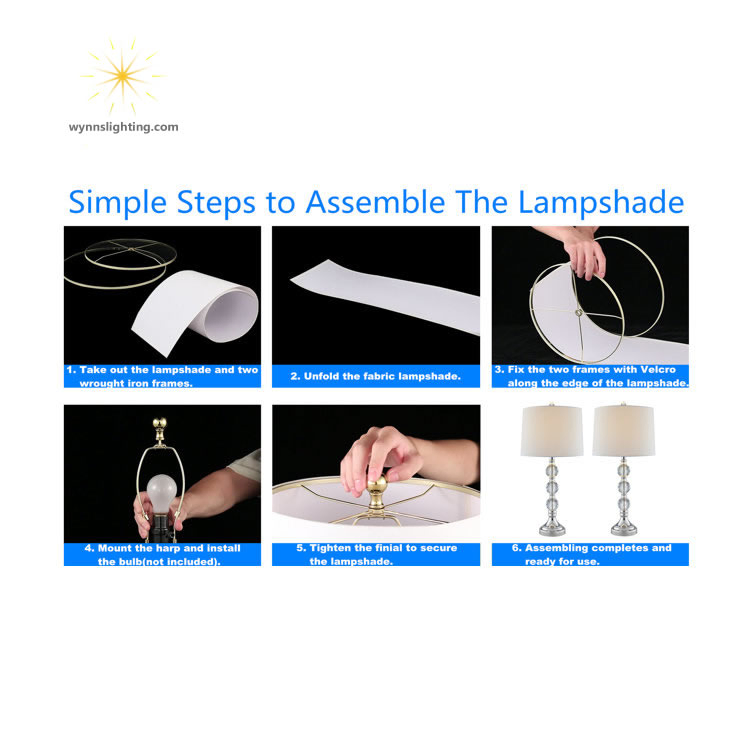 wynnslighting.com

Simple Steps to Assemble The Lampshade

1. Take out the lampshade and two wrought iron frames.

2. Unfold the fabric lampshade.

3. Fix the two frames with Velcro along the edge of the lampshade.

4. Mount the harp and install the bulb(not included).

5. Tighten the finial to secure the lampshade.

6. Assembling completes and ready for use.