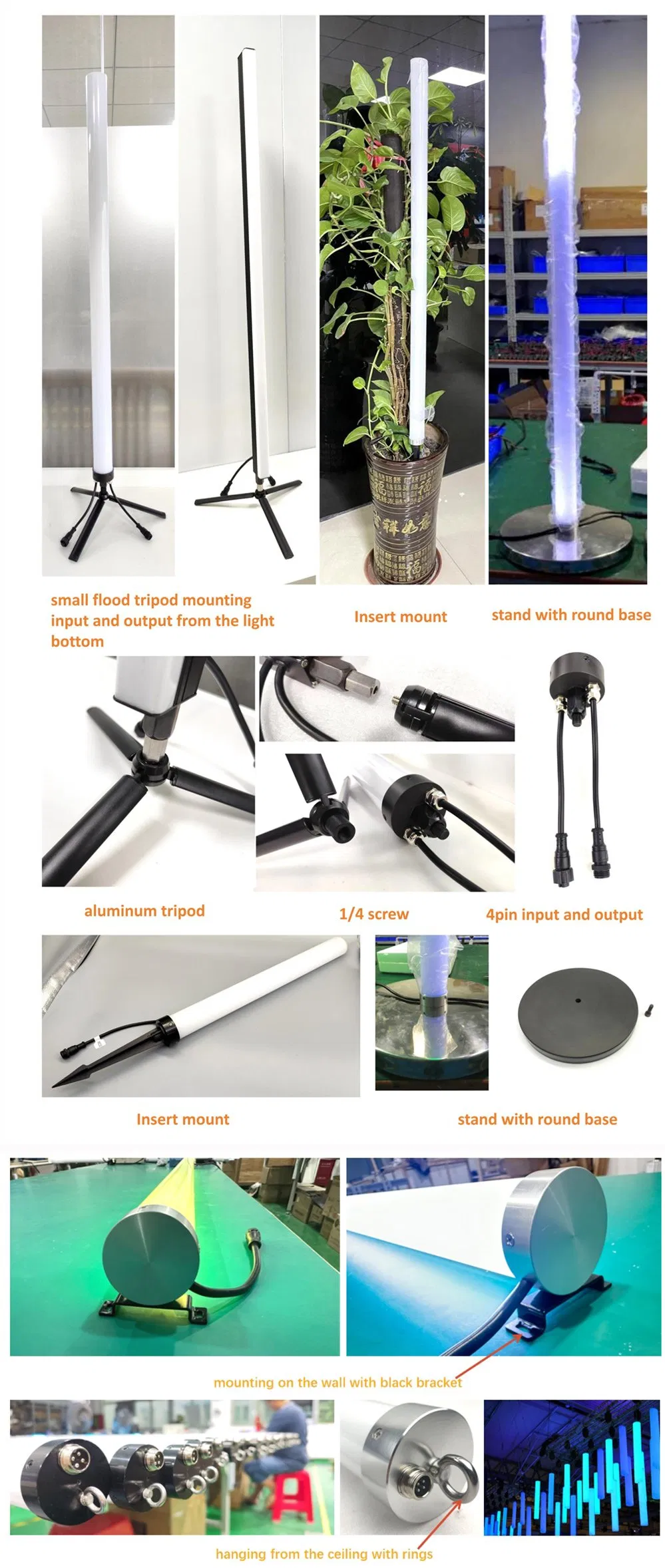 small flood tripod mounting input and output from the light bottom

Insert mount

stand with round base

aluminum tripod

1/4 screw

4pin input and output

Insert mount

stand with round base

mounting on the wall with black bracket

hanging from the ceiling with rings