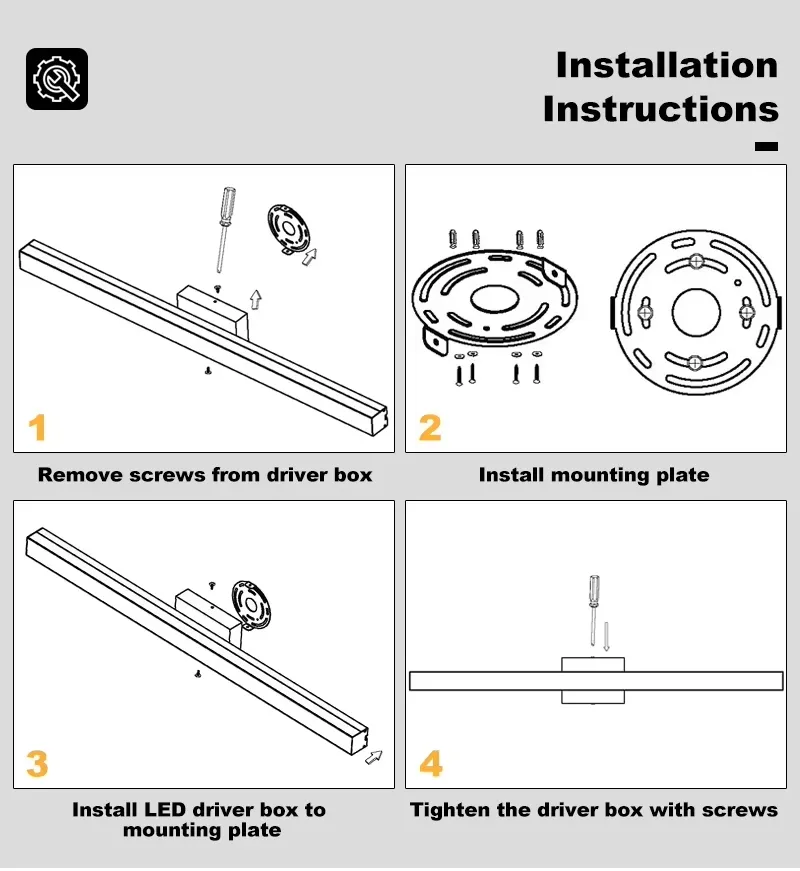 Installation Instructions

1

Remove screws from driver box

2

Install mounting plate

3

Install LED driver box to mounting plate

4

Tighten the driver box with screws