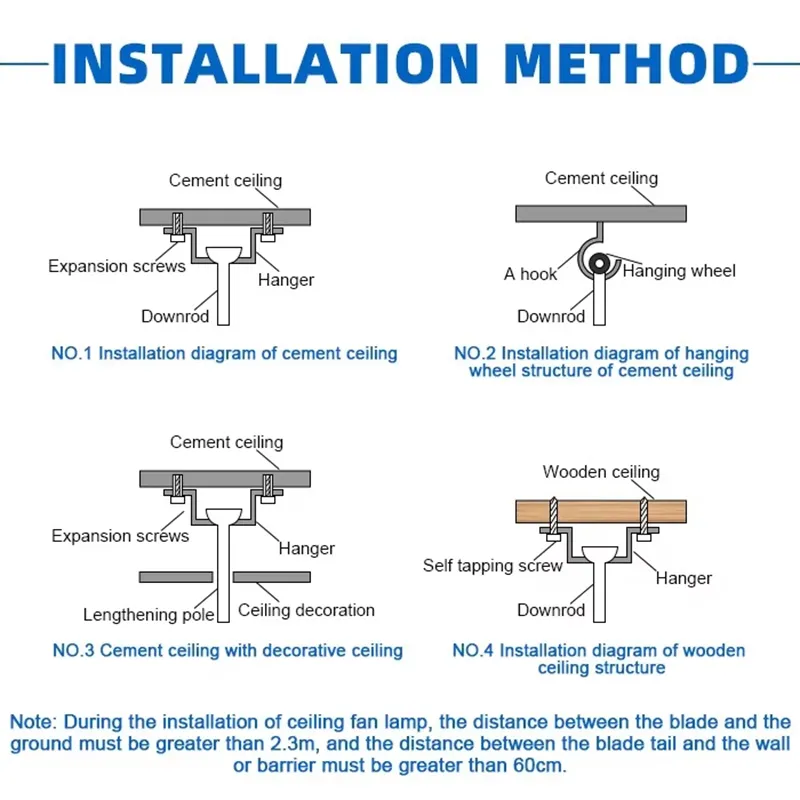 INSTALLATION METHOD

Cement ceiling
Expansion screws
Hanger
Downrod

NO.1 Installation diagram of cement ceiling

Cement ceiling
A hook
Hanging wheel
Downrod

NO.2 Installation diagram of hanging wheel structure of cement ceiling

Cement ceiling
Expansion screws
Hanger
Lengthening pole
Ceiling decoration

NO.3 Cement ceiling with decorative ceiling

Wooden ceiling
Self tapping screw
Hanger
Downrod

NO.4 Installation diagram of wooden ceiling structure

Note: During the installation of ceiling fan lamp, the distance between the blade and the ground must be greater than 2.3m, and the distance between the blade tail and the wall or barrier must be greater than 60cm.