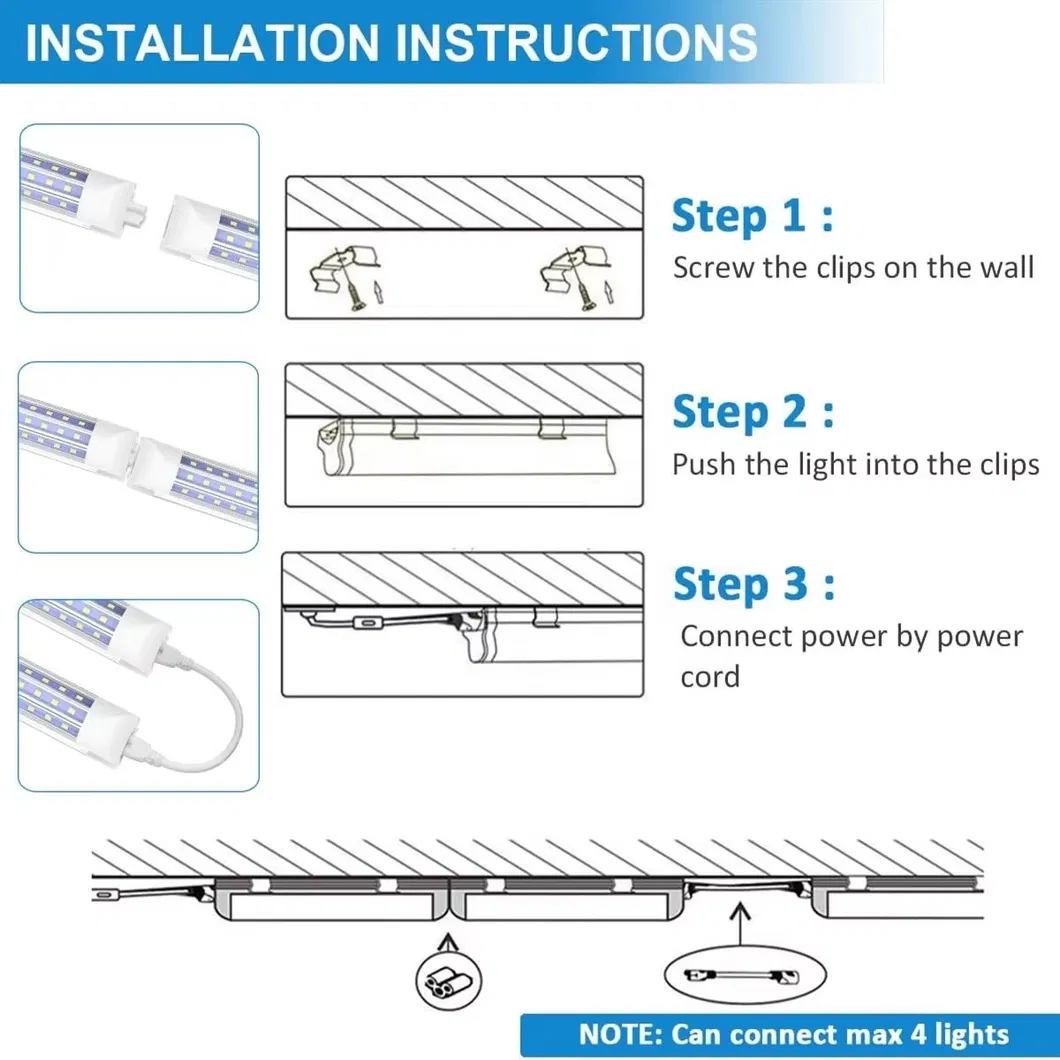 INSTALLATION INSTRUCTIONS

Step 1 :
Screw the clips on the wall

Step 2 :
Push the light into the clips

Step 3 :
Connect power by power cord

NOTE: Can connect max 4 lights