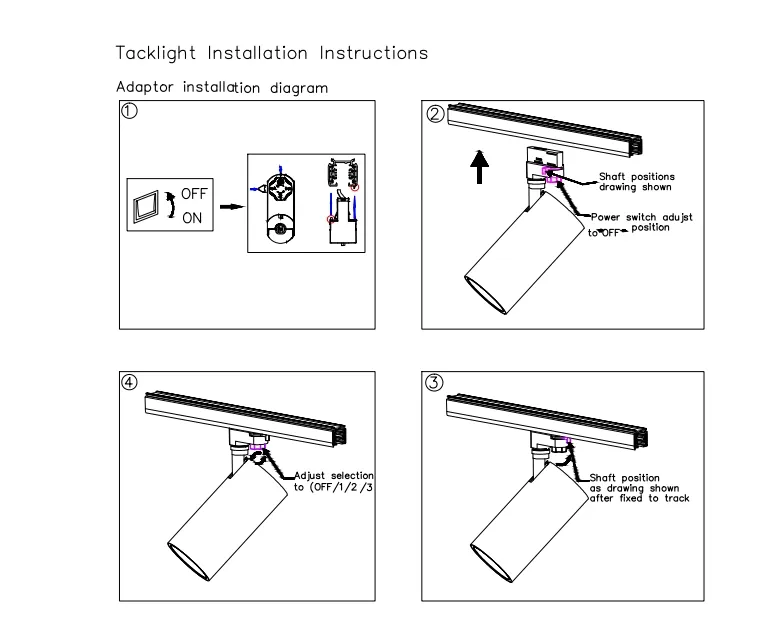 Tacklight Installation Instructions

Adaptor installation diagram

①

OFF

ON

②

Shaft positions drawing shown

Power switch adujst to OFF position

④

Adjust selection to (OFF/1/2/3

③

Shaft position as drawing shown after fixed to track