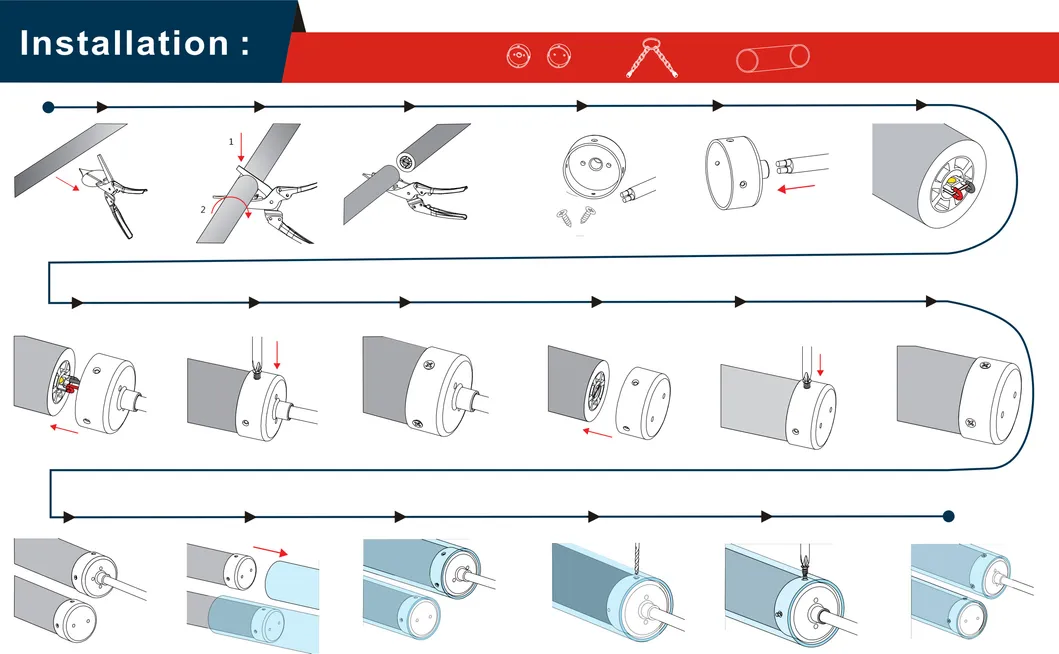 Installation :

1

2