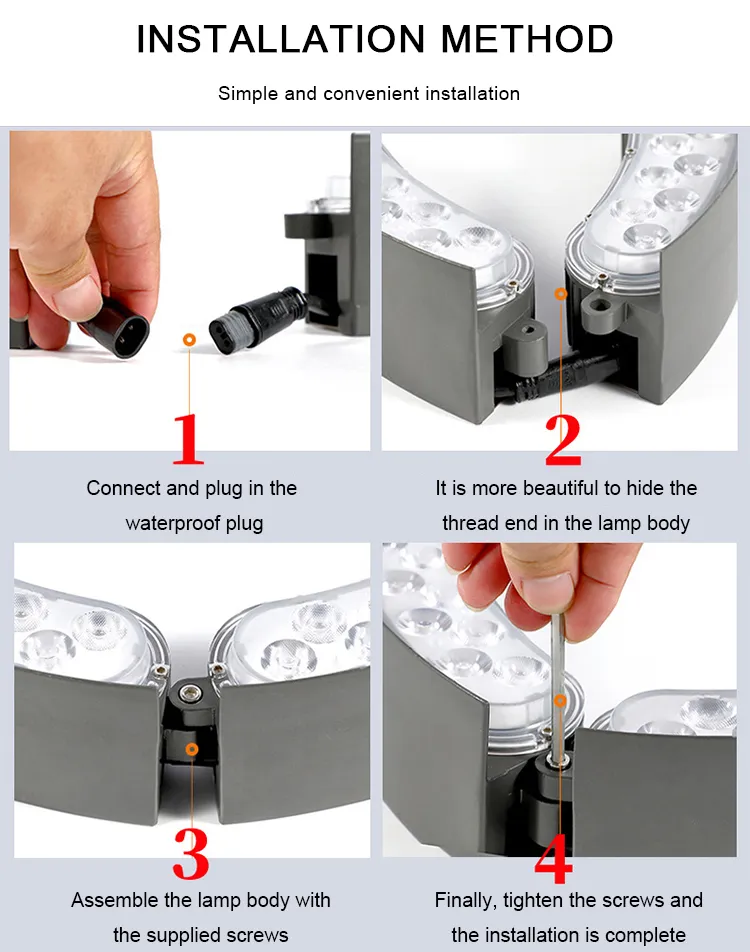 INSTALLATION METHOD

Simple and convenient installation

1

Connect and plug in the waterproof plug

2

It is more beautiful to hide the thread end in the lamp body

3

Assemble the lamp body with the supplied screws

4

Finally, tighten the screws and the installation is complete