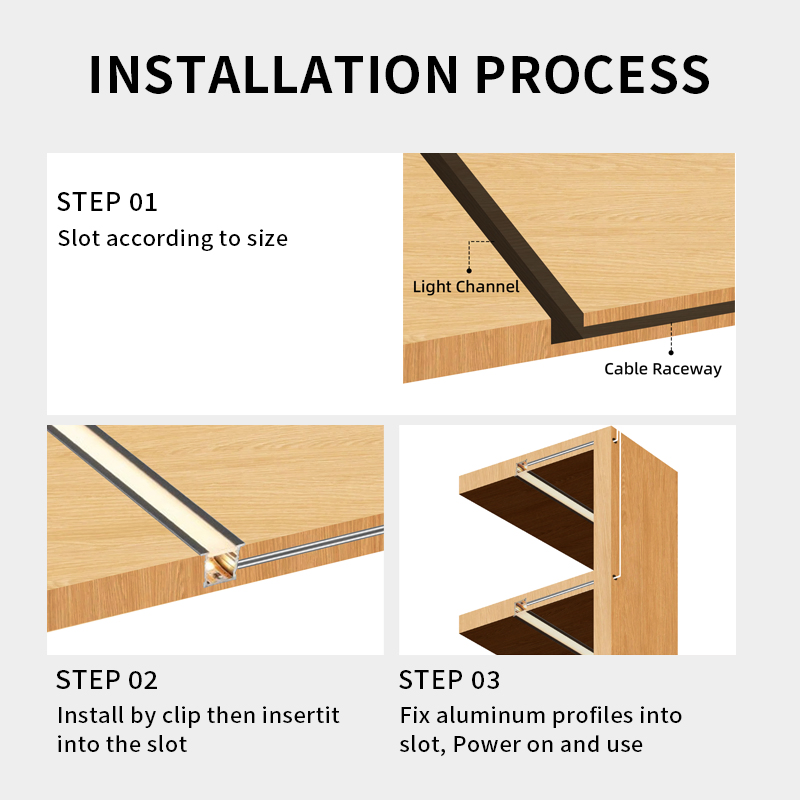 INSTALLATION PROCESS

STEP 01
Slot according to size

Light Channel

Cable Raceway

STEP 02
Install by clip then insertit into the slot

STEP 03
Fix aluminum profiles into slot, Power on and use