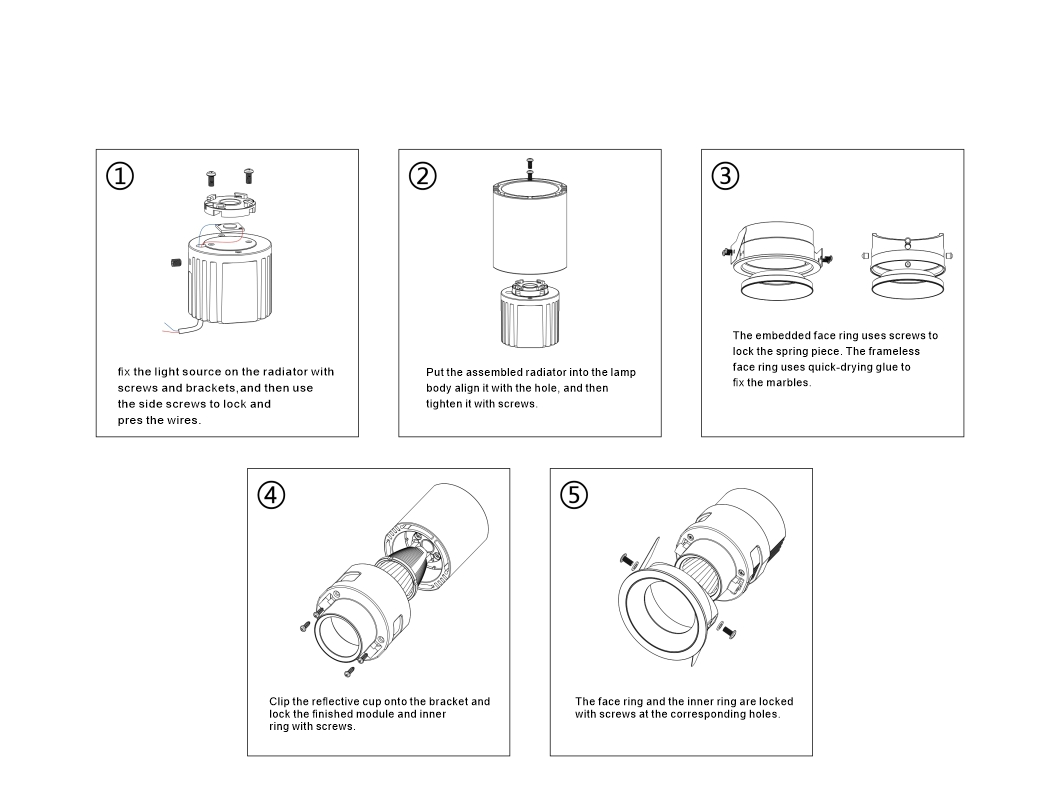 ①

fix the light source on the radiator with screws and brackets,and then use the side screws to lock and pres the wires.

②

Put the assembled radiator into the lamp body align it with the hole, and then tighten it with screws.

③

The embedded face ring uses screws to lock the spring piece. The frameless face ring uses quick-drying glue to fix the marbles.

④

Clip the reflective cup onto the bracket and lock the finished module and inner ring with screws.

⑤

The face ring and the inner ring are locked with screws at the corresponding holes.