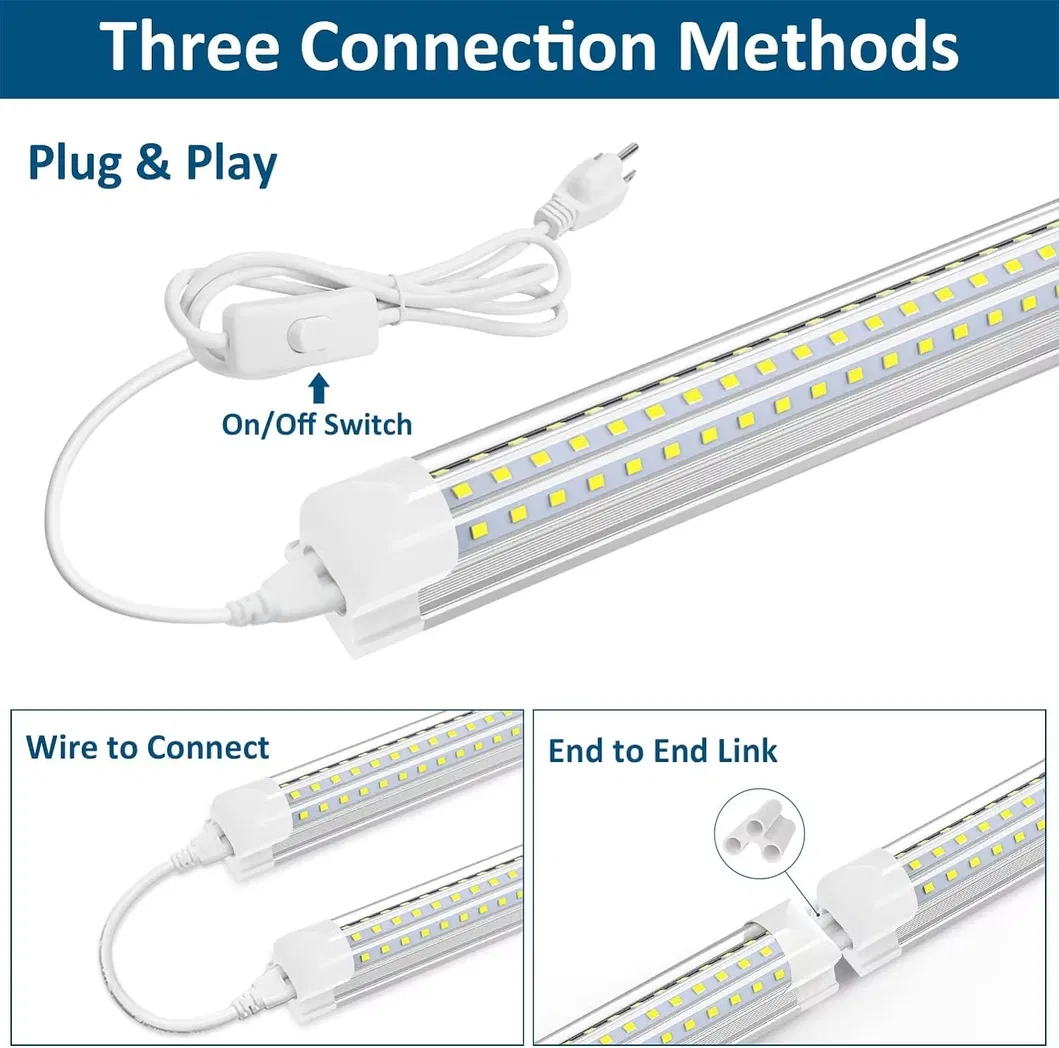 Three Connection Methods

Plug & Play

On/Off Switch

Wire to Connect

End to End Link