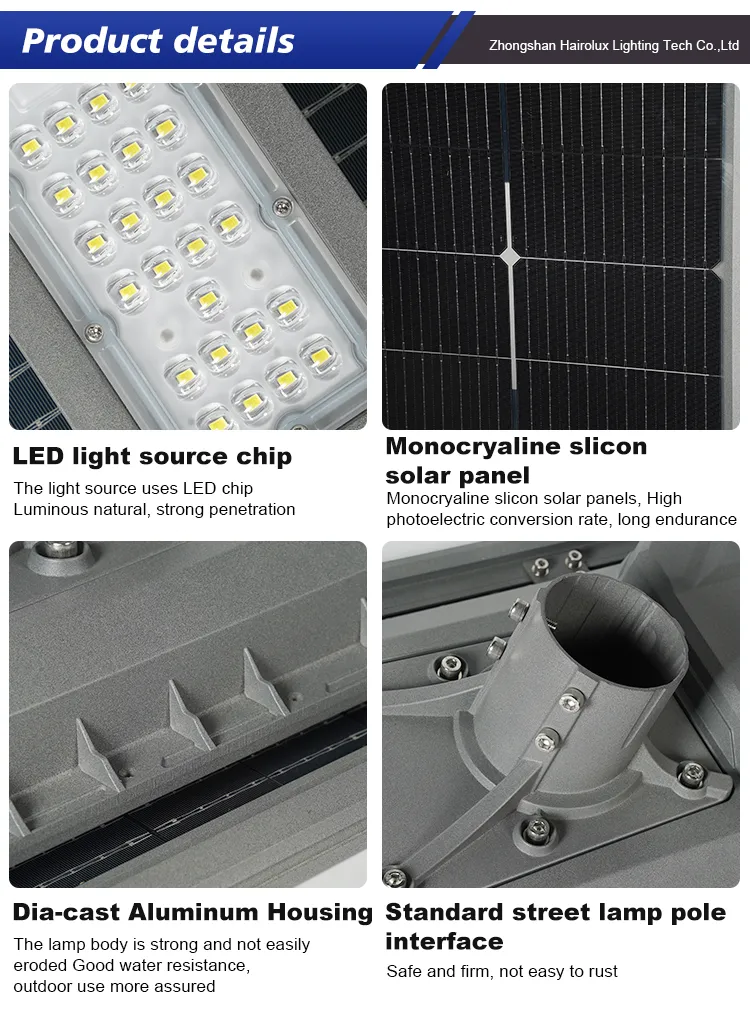 Product details

Zhongshan Hairolux Lighting Tech Co.,Ltd

LED light source chip

The light source uses LED chip Luminous natural, strong penetration

Monocryaline slicon solar panel

Monocryaline slicon solar panels, High photoelectric conversion rate, long endurance

Dia-cast Aluminum Housing

The lamp body is strong and not easily eroded Good water resistance, outdoor use more assured

Standard street lamp pole interface

Safe and firm, not easy to rust