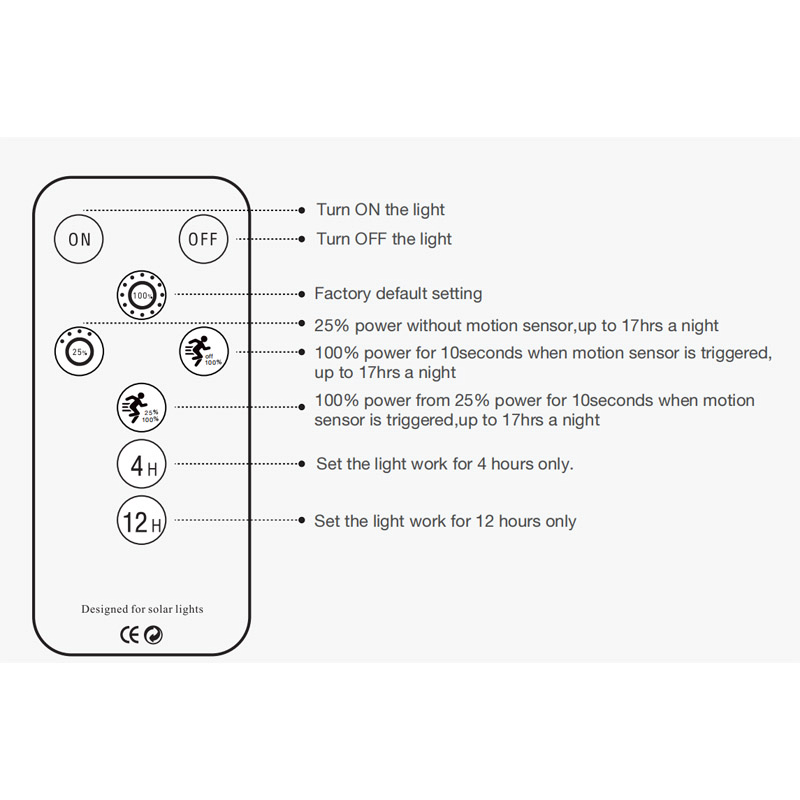 ON

OFF

100%

25%

off
100%

25%
100%

4H

12H

Designed for solar lights

CE

Turn ON the light

Turn OFF the light

Factory default setting

25% power without motion sensor,up to 17hrs a night

100% power for 10seconds when motion sensor is triggered, up to 17hrs a night

100% power from 25% power for 10seconds when motion sensor is triggered,up to 17hrs a night

Set the light work for 4 hours only.

Set the light work for 12 hours only