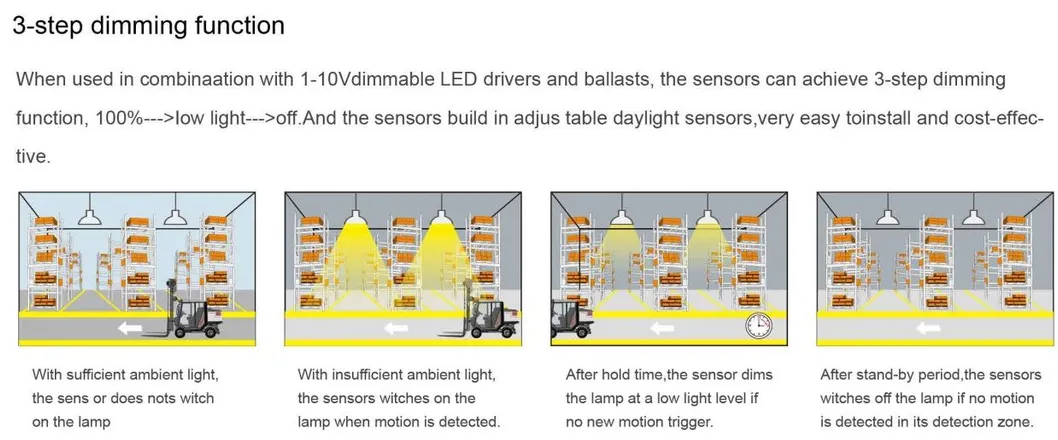 3-step dimming function

When used in combinaation with 1-10Vdimmable LED drivers and ballasts, the sensors can achieve 3-step dimming function, 100%--->low light--->off.And the sensors build in adjus table daylight sensors,very easy toinstall and cost-effective.

With sufficient ambient light, the sens or does nots witch on the lamp

With insufficient ambient light, the sensors witches on the lamp when motion is detected.

After hold time,the sensor dims the lamp at a low light level if no new motion trigger.

After stand-by period,the sensors witches off the lamp if no motion is detected in its detection zone.