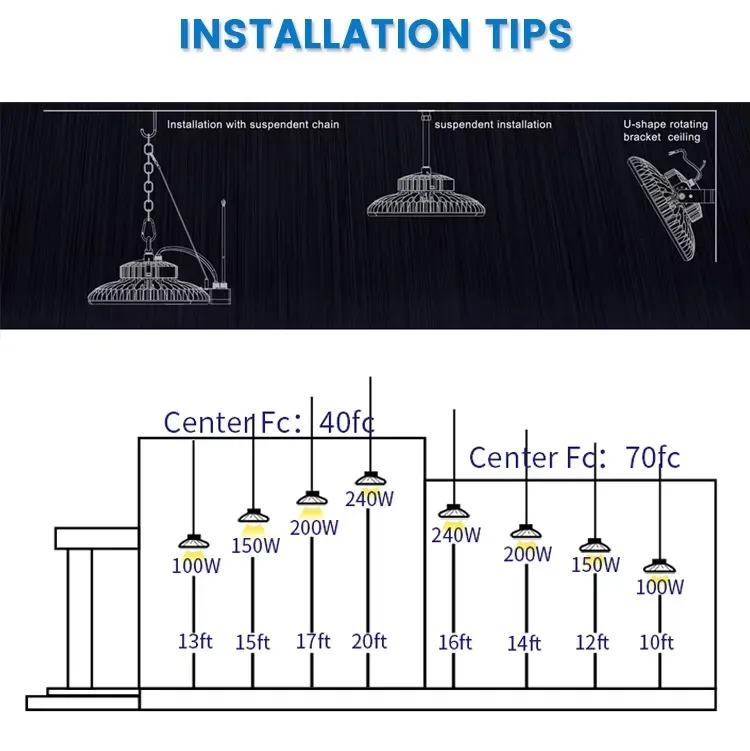 INSTALLATION TIPS

Installation with suspendent chain

suspendent installation

U-shape rotating bracket ceiling

Center Fc: 40fc

Center Fc: 70fc

100W
150W
200W
240W
240W
200W
150W
100W

13ft
15ft
17ft
20ft
16ft
14ft
12ft
10ft