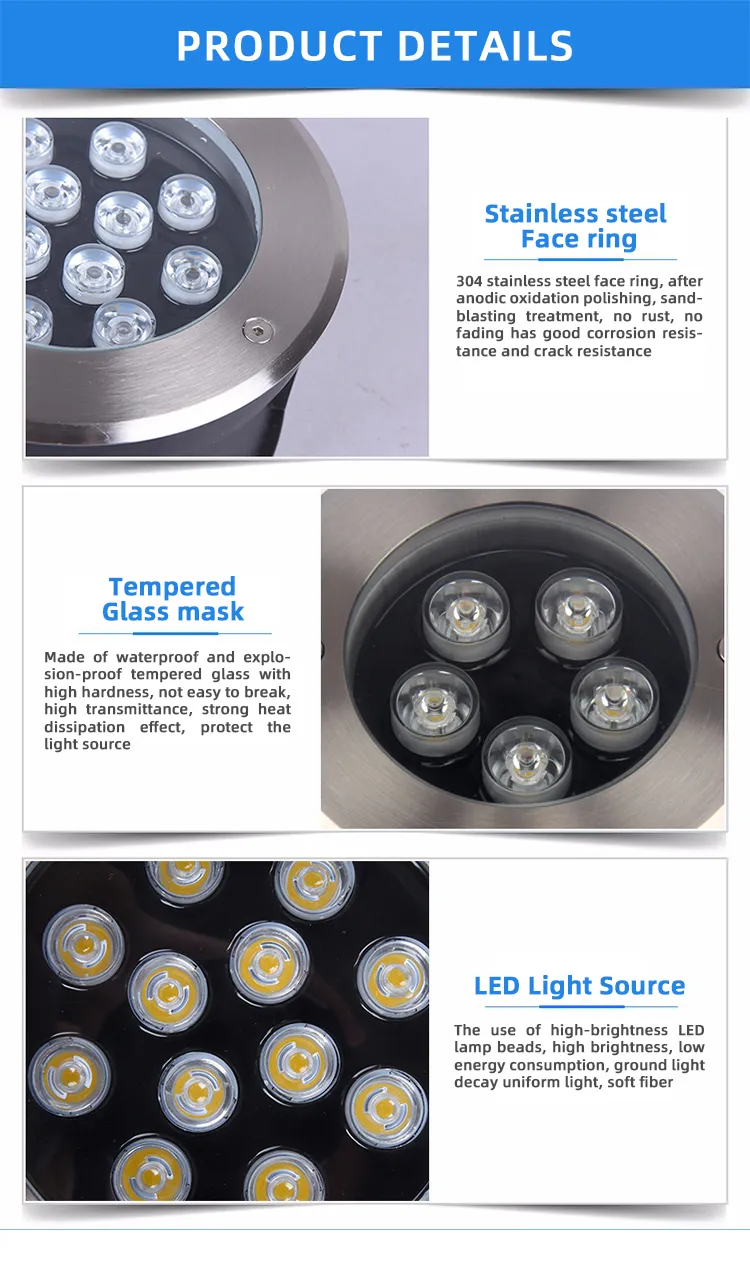 PRODUCT DETAILS

Stainless steel Face ring

304 stainless steel face ring, after anodic oxidation polishing, sandblasting treatment, no rust, no fading has good corrosion resistance and crack resistance

Tempered Glass mask

Made of waterproof and explosion-proof tempered glass with high hardness, not easy to break, high transmittance, strong heat dissipation effect, protect the light source

LED Light Source

The use of high-brightness LED lamp beads, high brightness, low energy consumption, ground light decay uniform light, soft fiber