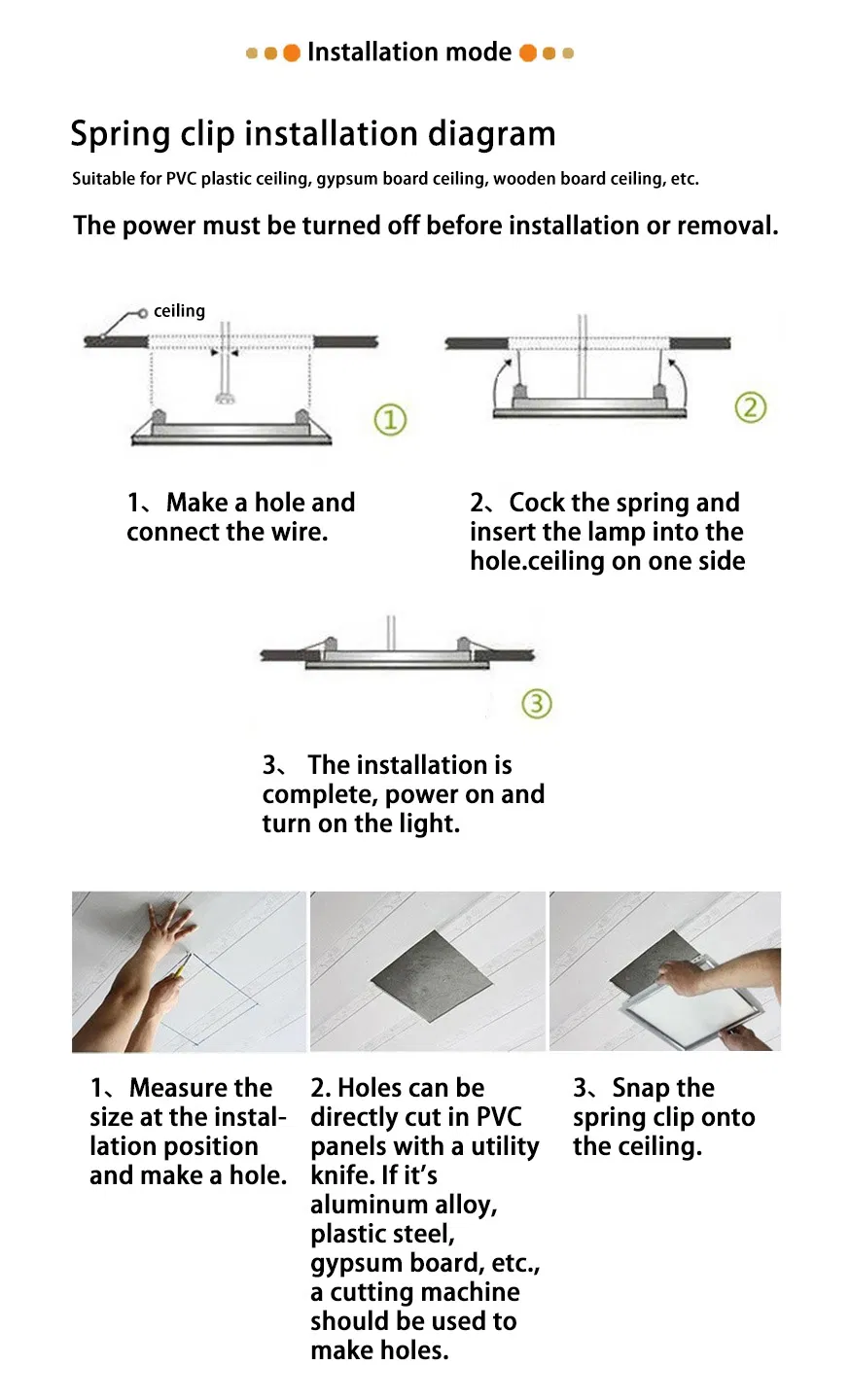 Installation mode

Spring clip installation diagram

Suitable for PVC plastic ceiling, gypsum board ceiling, wooden board ceiling, etc.

The power must be turned off before installation or removal.

ceiling

①

②

1、Make a hole and connect the wire.

2、Cock the spring and insert the lamp into the hole.ceiling on one side

③

3、 The installation is complete, power on and turn on the light.

1、Measure the size at the installation position and make a hole.

2. Holes can be directly cut in PVC panels with a utility knife. If it's aluminum alloy, plastic steel, gypsum board, etc., a cutting machine should be used to make holes.

3、Snap the spring clip onto the ceiling.