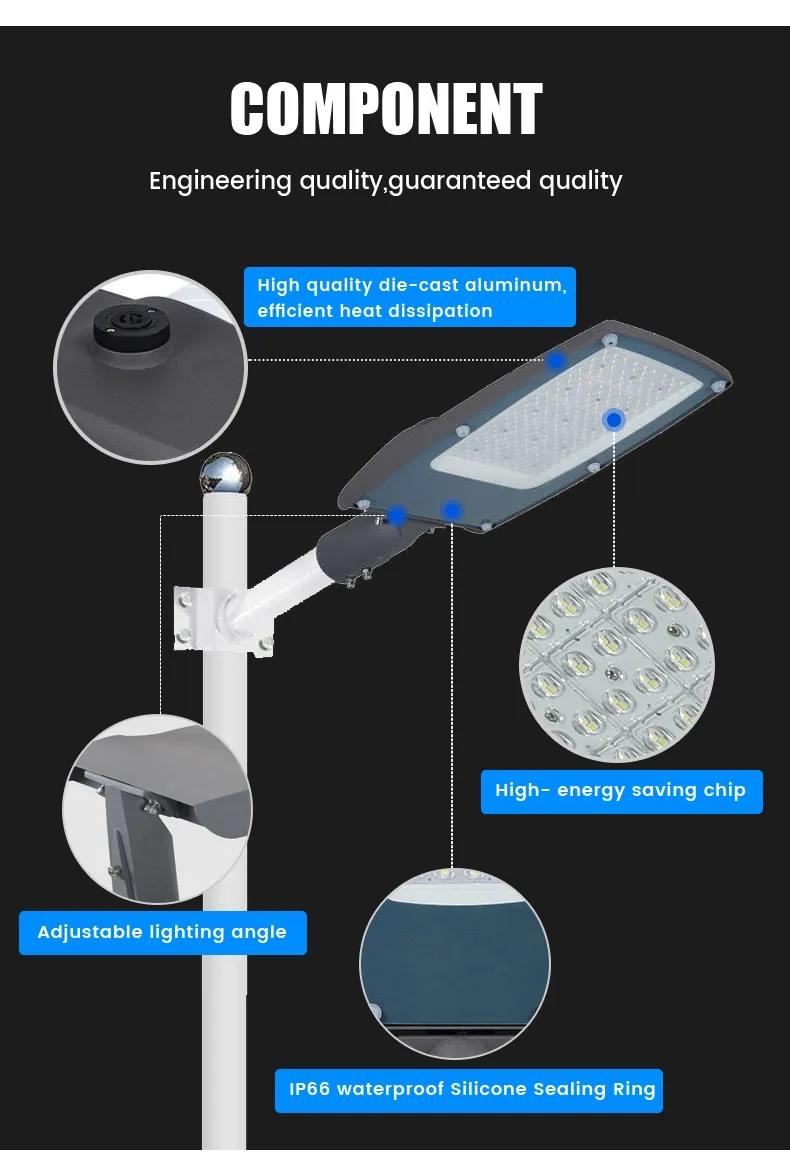 COMPONENT

Engineering quality,guaranteed quality

High quality die-cast aluminum, efficient heat dissipation

High- energy saving chip

Adjustable lighting angle

IP66 waterproof Silicone Sealing Ring