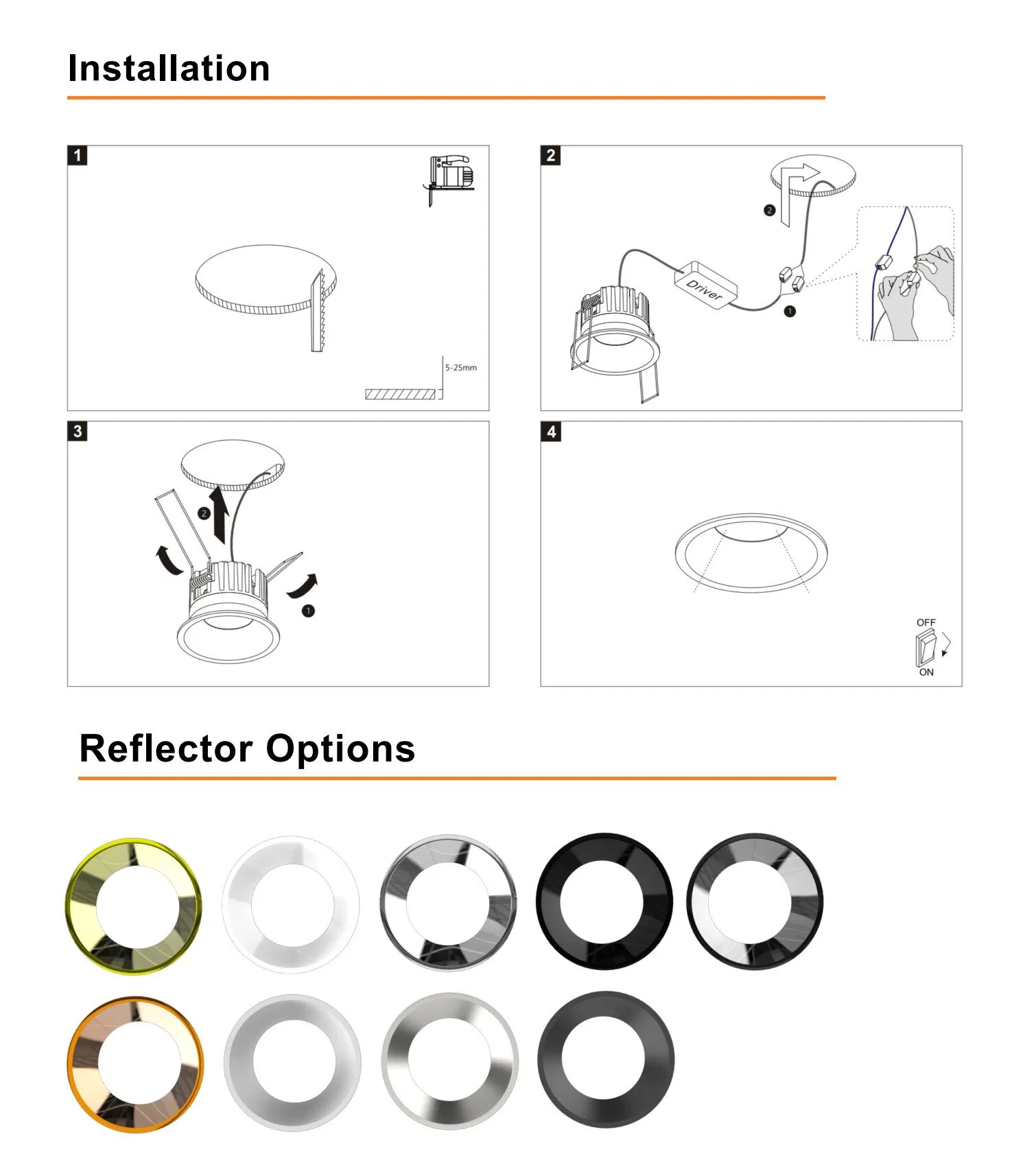 Installation

1

5-25mm

2

2

Driver

1

3

2

1

4

OFF

ON

Reflector Options